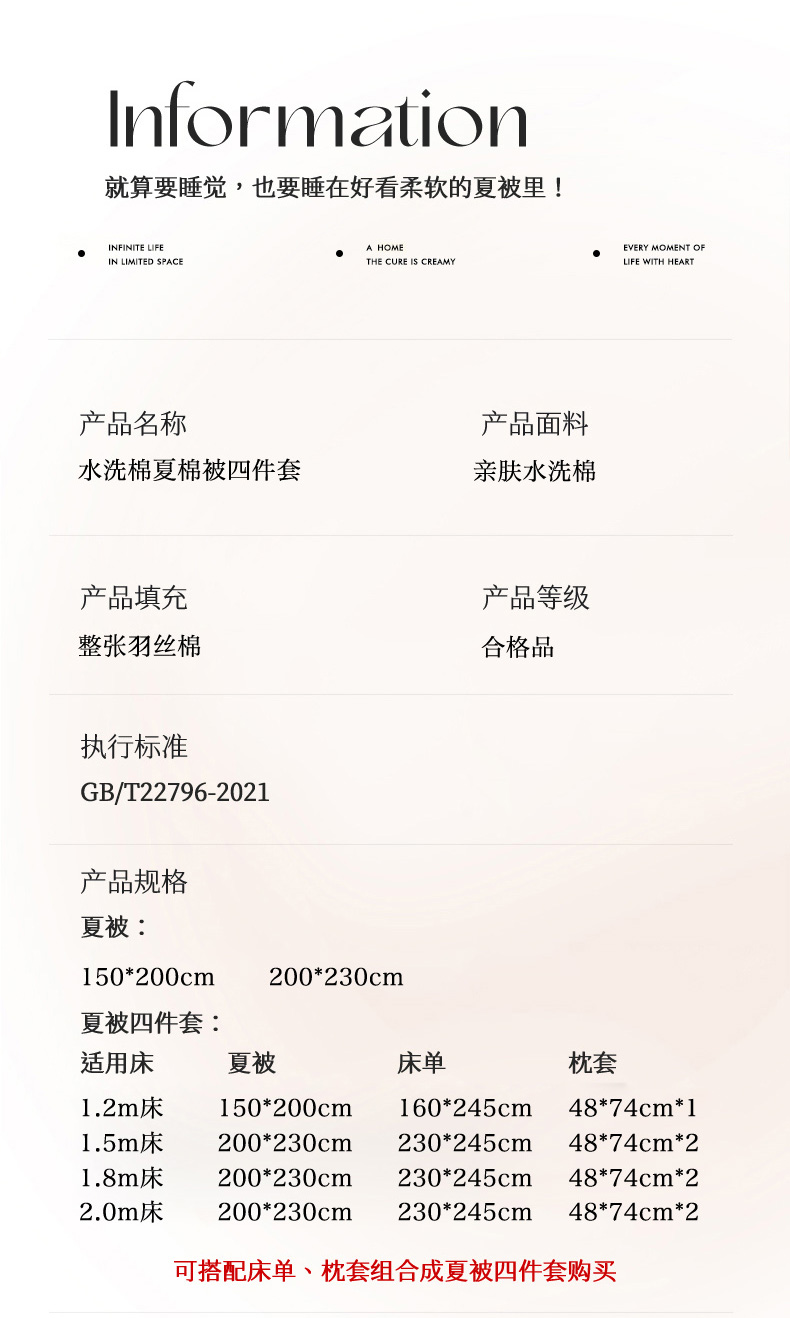 Information

就算要睡觉，也要睡在好看柔软的夏被里！

• INFINITE LIFE
IN LIMITED SPACE

• A HOME
THE CURE IS CREAMY

• EVERY MOMENT OF
LIFE WITH HEART

产品名称
水洗棉夏棉被四件套

产品面料
亲肤水洗棉

产品填充
整张羽丝棉

产品等级
合格品

执行标准
GB/T22796-2021

产品规格
夏被：
150*200cm 200*230cm
夏被四件套：

| 适用床 | 夏被 | 床单 | 枕套 |
|---|---|---|---|
| 1.2m床 | 150*200cm | 160*245cm | 48*74cm*1 |
| 1.5m床 | 200*230cm | 230*245cm | 48*74cm*2 |
| 1.8m床 | 200*230cm | 230*245cm | 48*74cm*2 |
| 2.0m床 | 200*230cm | 230*245cm | 48*74cm*2 |

可搭配床单、枕套组合成夏被四件套购买