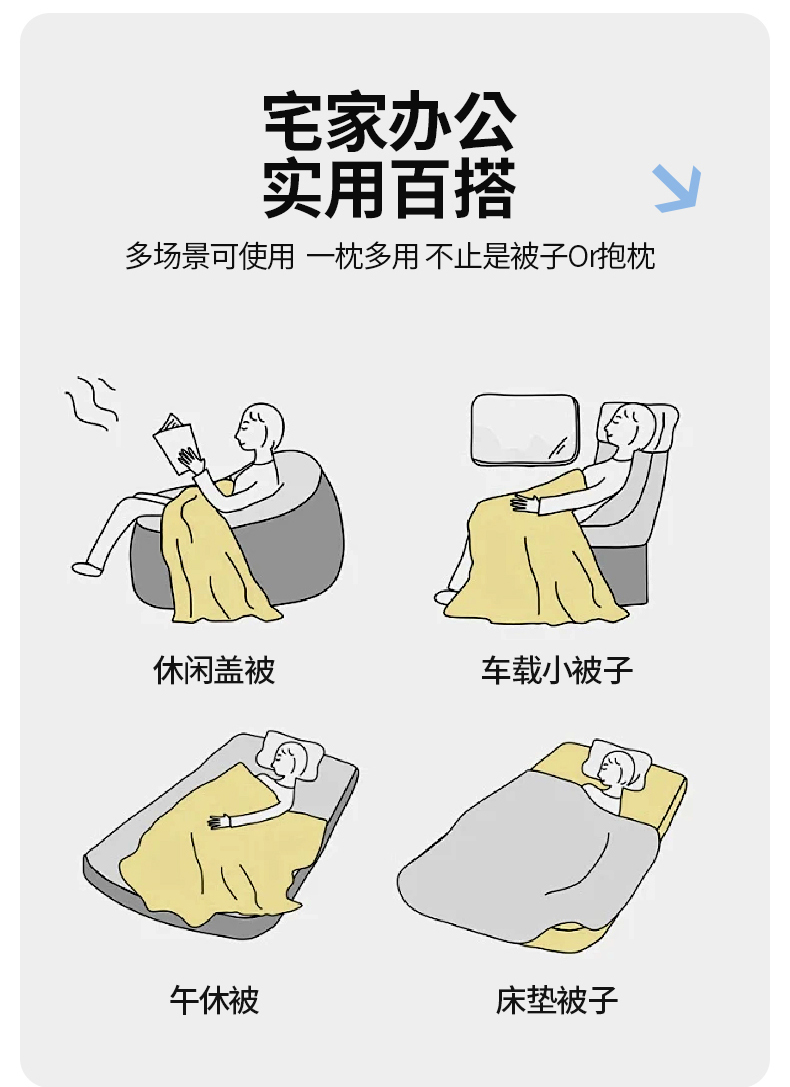 宅家办公
实用百搭

多场景可使用 一枕多用 不止是被子Or抱枕

休闲盖被

车载小被子

午休被

床垫被子