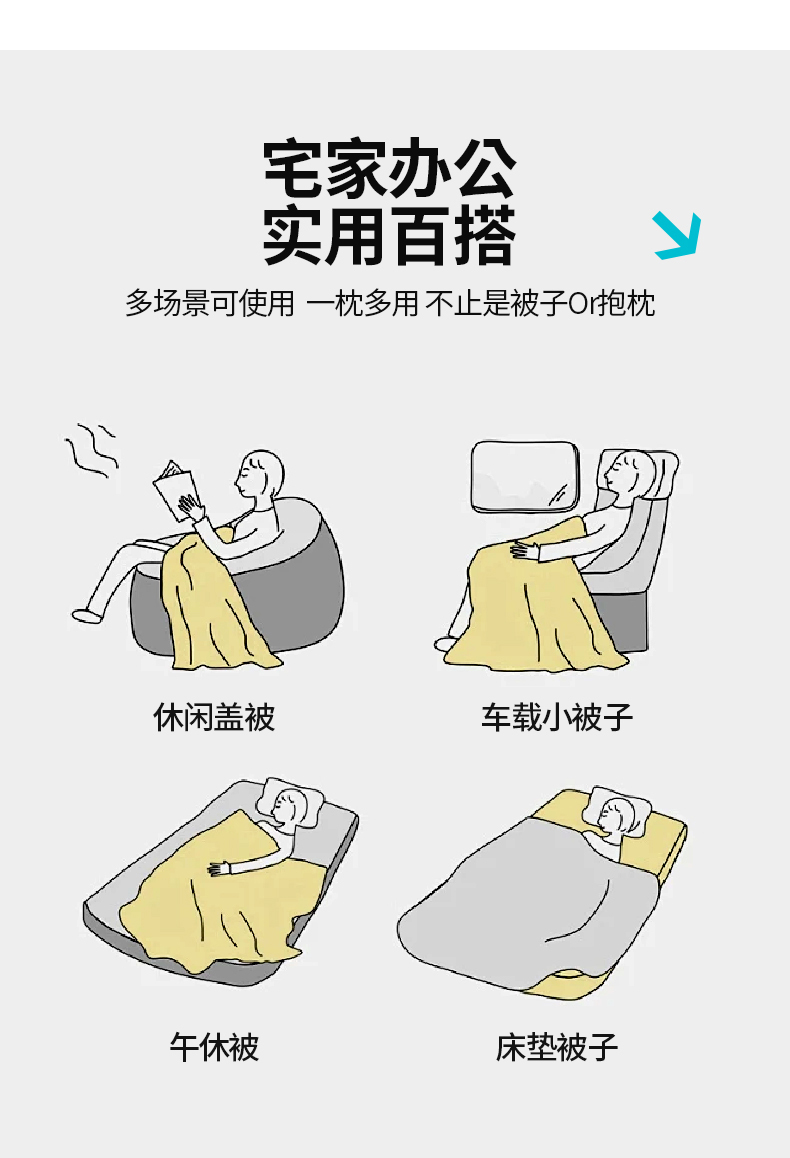 宅家办公
实用百搭

多场景可使用 一枕多用 不止是被子Or抱枕

休闲盖被

车载小被子

午休被

床垫被子