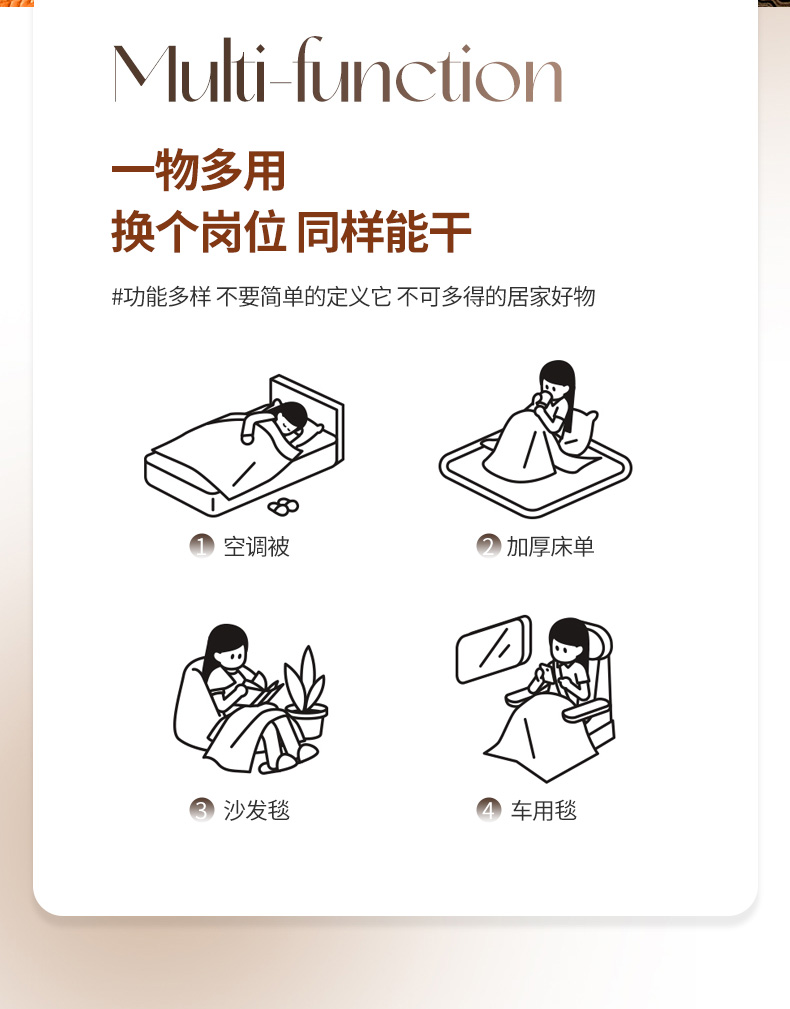 Multi-function

一物多用
换个岗位 同样能干

#功能多样 不要简单的定义它 不可多得的居家好物

1 空调被

2 加厚床单

3 沙发毯

4 车用毯