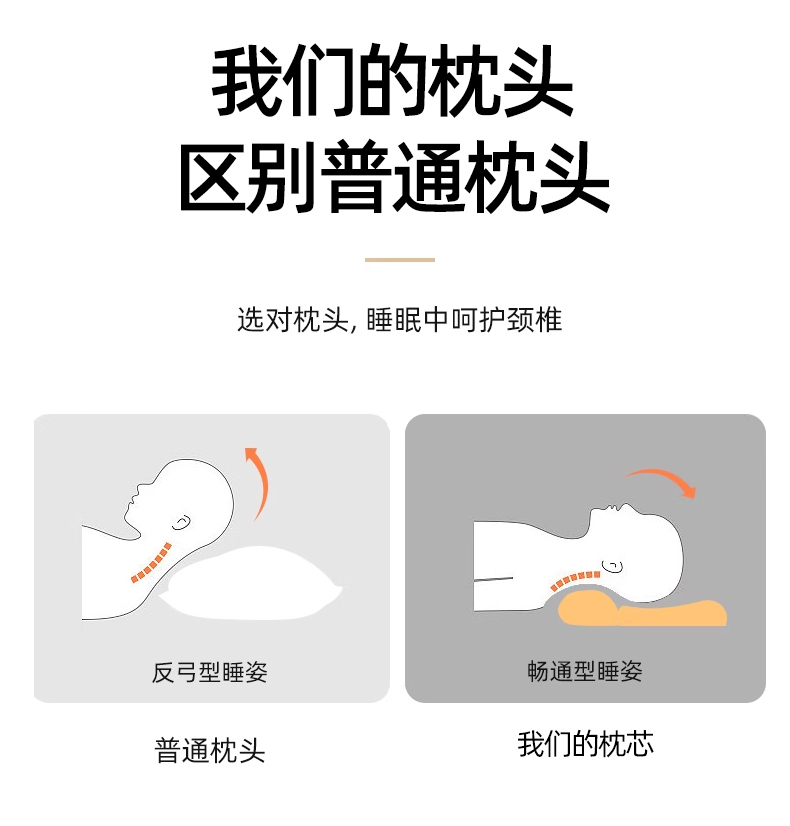 我们的枕头
区别普通枕头

选对枕头, 睡眠中呵护颈椎

反弓型睡姿

普通枕头

畅通型睡姿

我们的枕芯