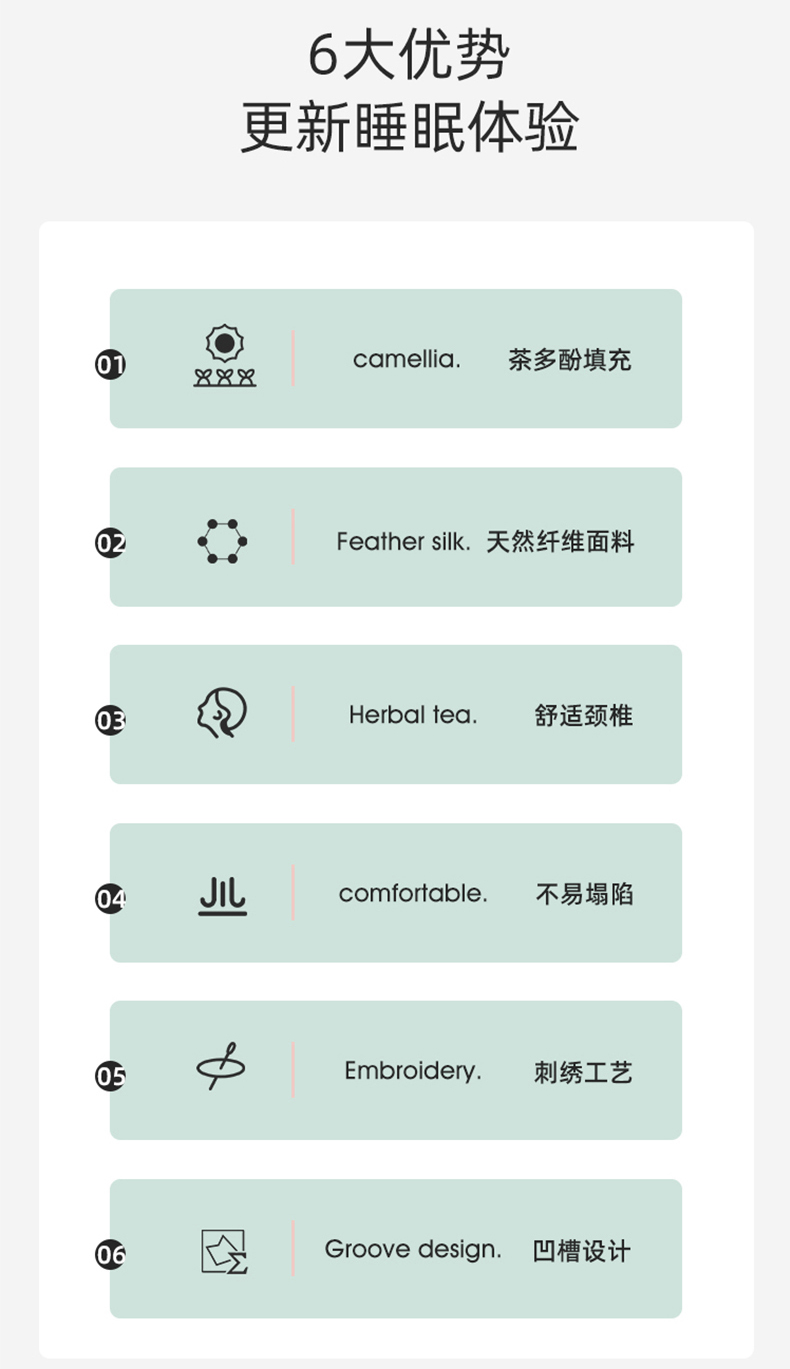 6大优势
更新睡眠体验

01 camellia. 茶多酚填充

02 Feather silk. 天然纤维面料

03 Herbal tea. 舒适颈椎

04 comfortable. 不易塌陷

05 Embroidery. 刺绣工艺

06 Groove design. 凹槽设计