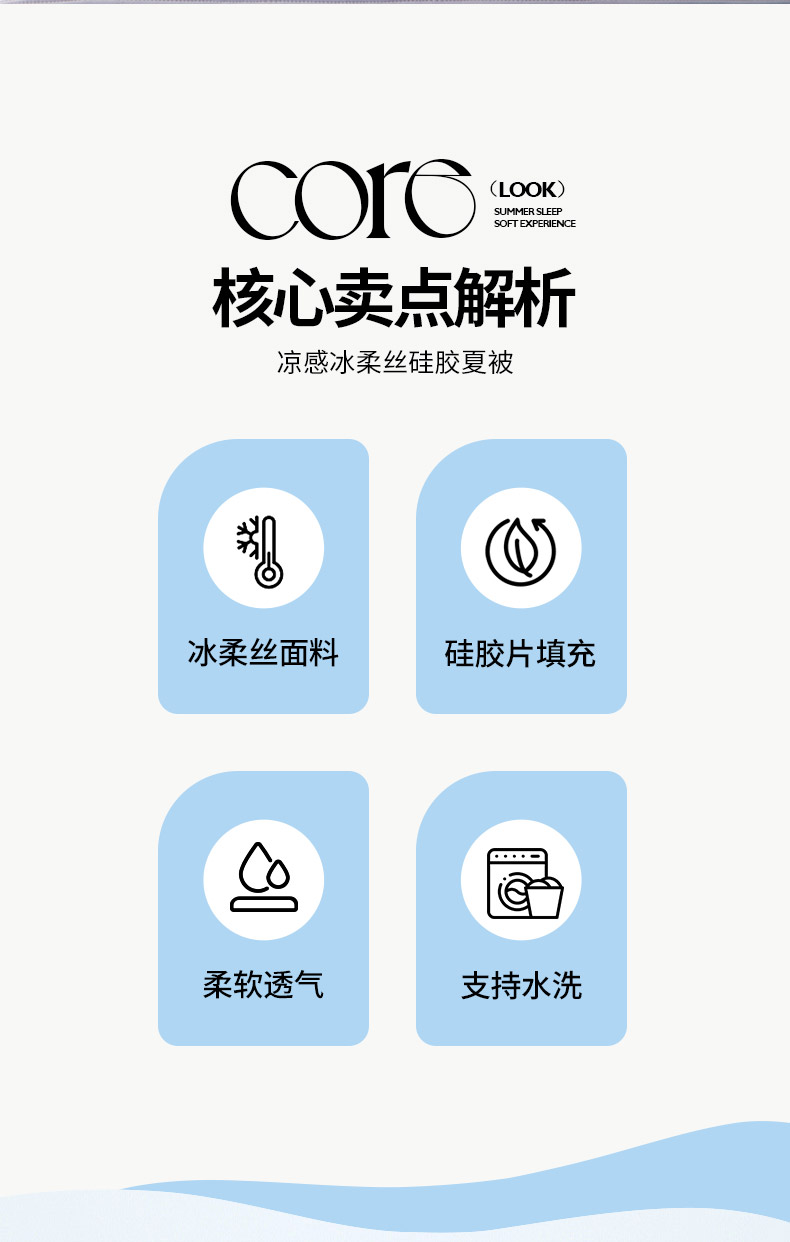 core

(LOOK)
SUMMER SLEEP
SOFT EXPERIENCE

核心卖点解析

凉感冰柔丝硅胶夏被

冰柔丝面料

硅胶片填充

柔软透气

支持水洗