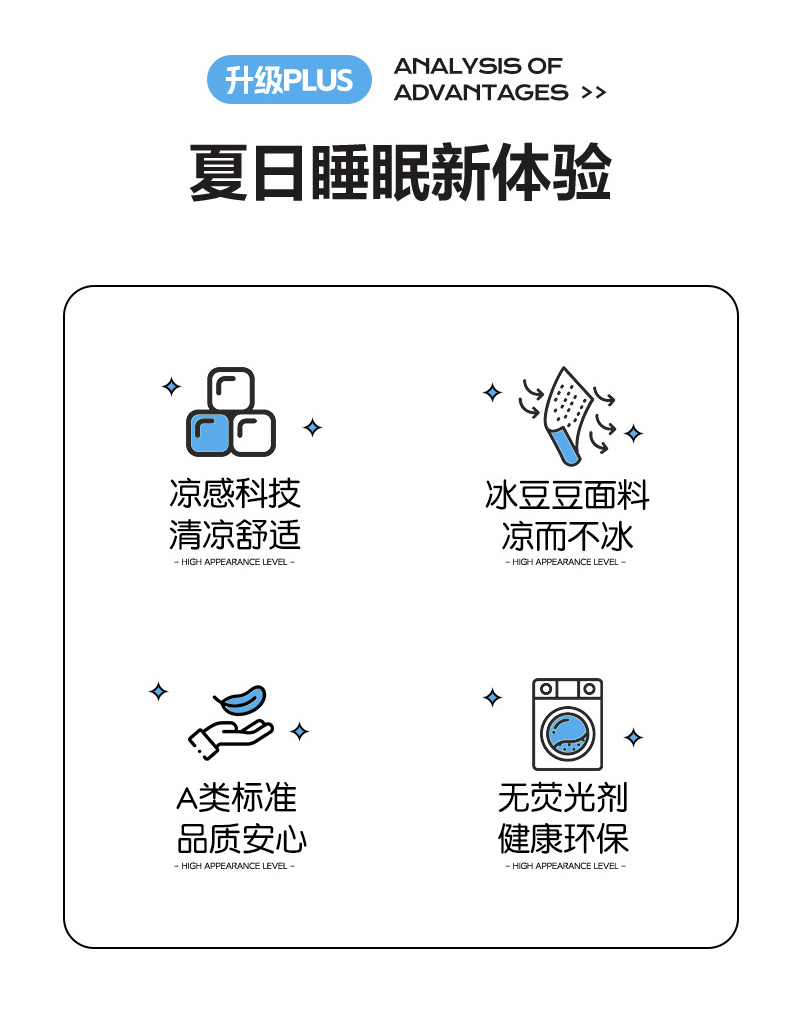 升级PLUS

ANALYSIS OF ADVANTAGES >>

夏日睡眠新体验

凉感科技
清凉舒适
- HIGH APPEARANCE LEVEL -

冰豆豆面料
凉而不冰
- HIGH APPEARANCE LEVEL -

A类标准
品质安心
- HIGH APPEARANCE LEVEL -

无荧光剂
健康环保
- HIGH APPEARANCE LEVEL -