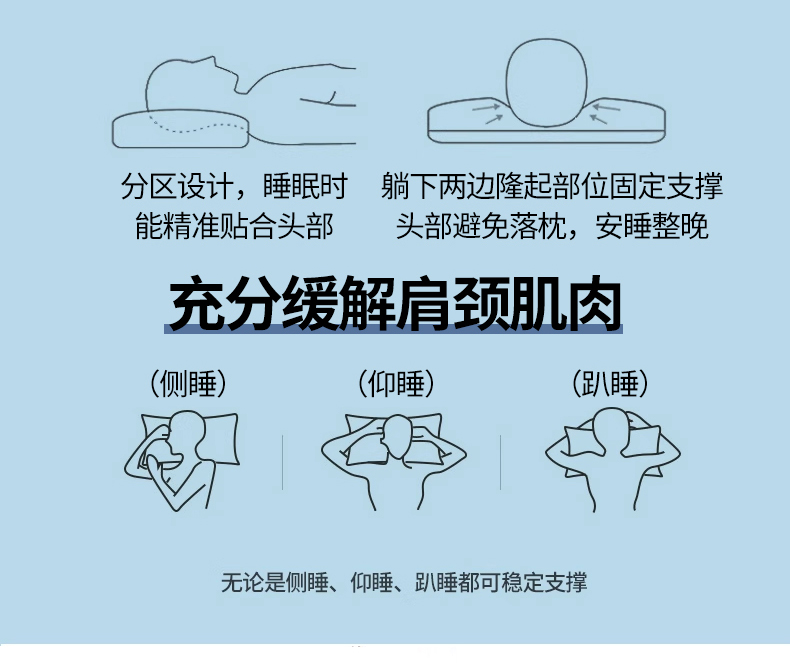 分区设计，睡眠时
能精准贴合头部

躺下两边隆起部位固定支撑
头部避免落枕，安睡整晚

充分缓解肩颈肌肉

（侧睡）

（仰睡）

（趴睡）

无论是侧睡、仰睡、趴睡都可稳定支撑