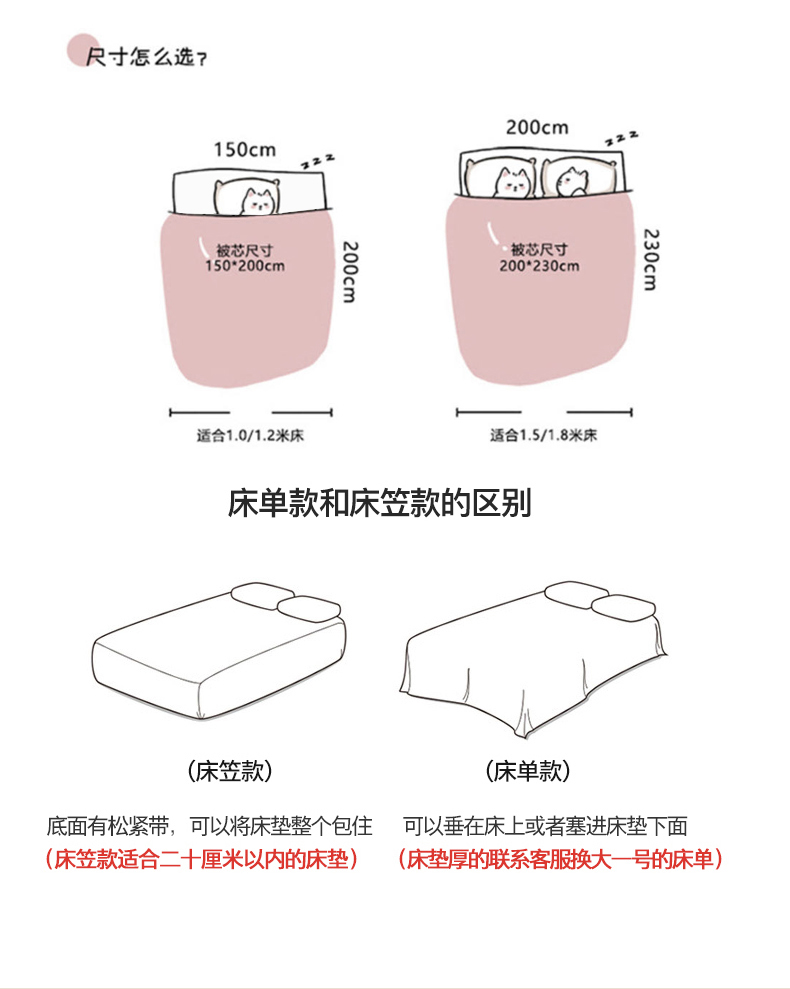 尺寸怎么选？

150cm
z z z
被芯尺寸
150*200cm
200cm
适合1.0/1.2米床

200cm
z z z
被芯尺寸
200*230cm
230cm
适合1.5/1.8米床

床单款和床笠款的区别

（床笠款）
底面有松紧带，可以将床垫整个包住
（床笠款适合二十厘米以内的床垫）

（床单款）
可以垂在床上或者塞进床垫下面
（床垫厚的联系客服换大一号的床单）