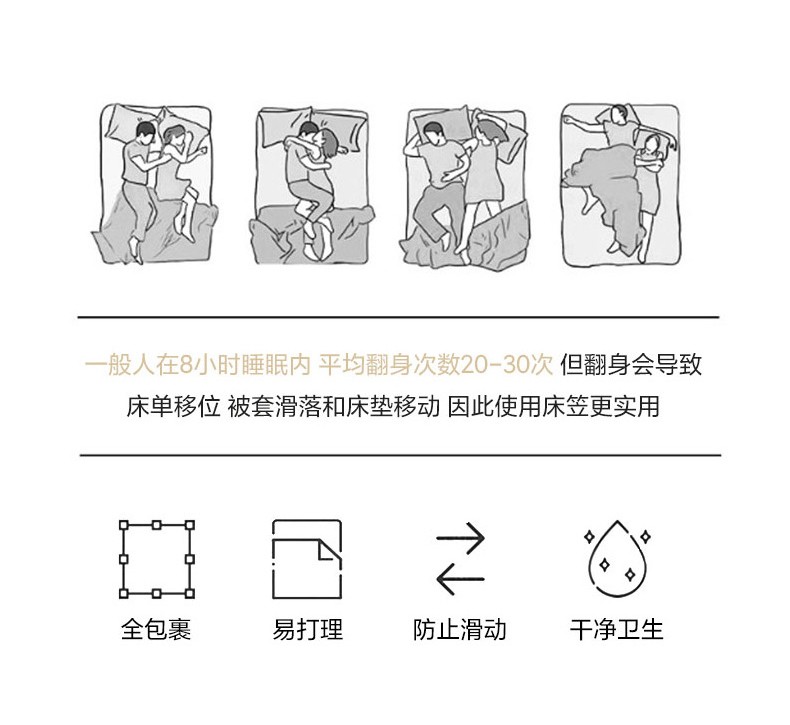 一般人在8小时睡眠内 平均翻身次数20-30次 但翻身会导致床单移位 被套滑落和床垫移动 因此使用床笠更实用

全包裹

易打理

防止滑动

干净卫生