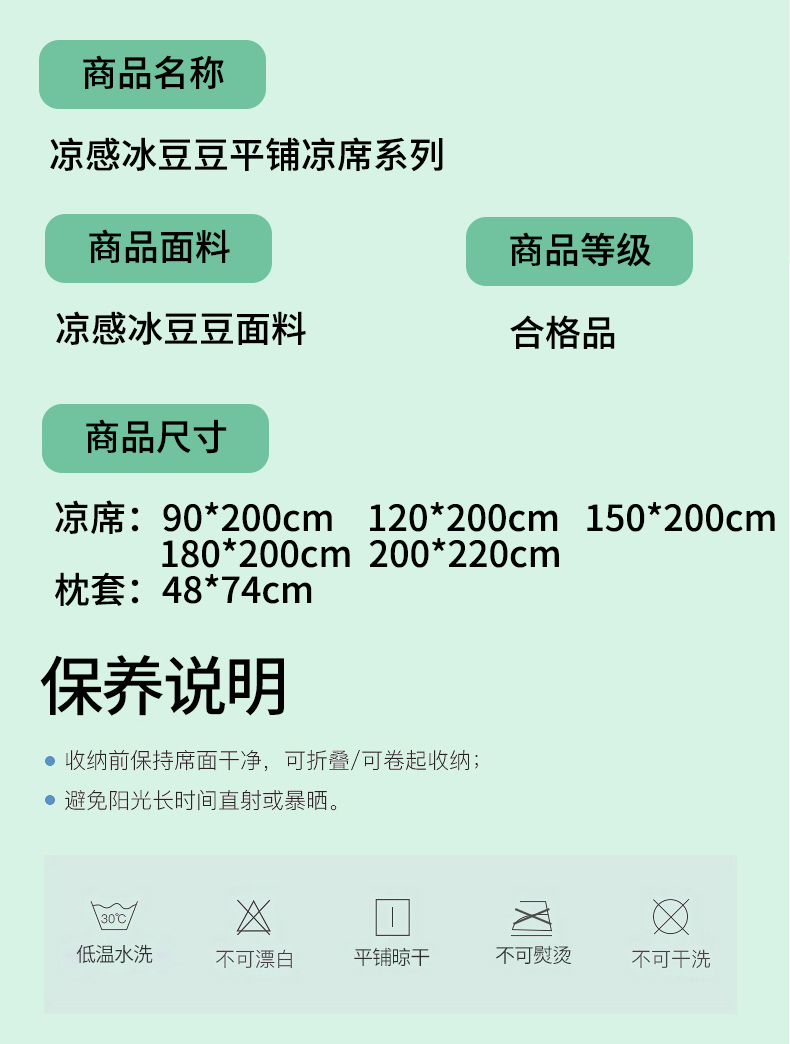 商品名称

凉感冰豆豆平铺凉席系列

商品面料

凉感冰豆豆面料

商品等级

合格品

商品尺寸

凉席：90*200cm 120*200cm 150*200cm 180*200cm 200*220cm
枕套：48*74cm

保养说明

• 收纳前保持席面干净，可折叠/可卷起收纳；
• 避免阳光长时间直射或暴晒。

30℃
低温水洗

不可漂白

平铺晾干

不可熨烫

不可干洗