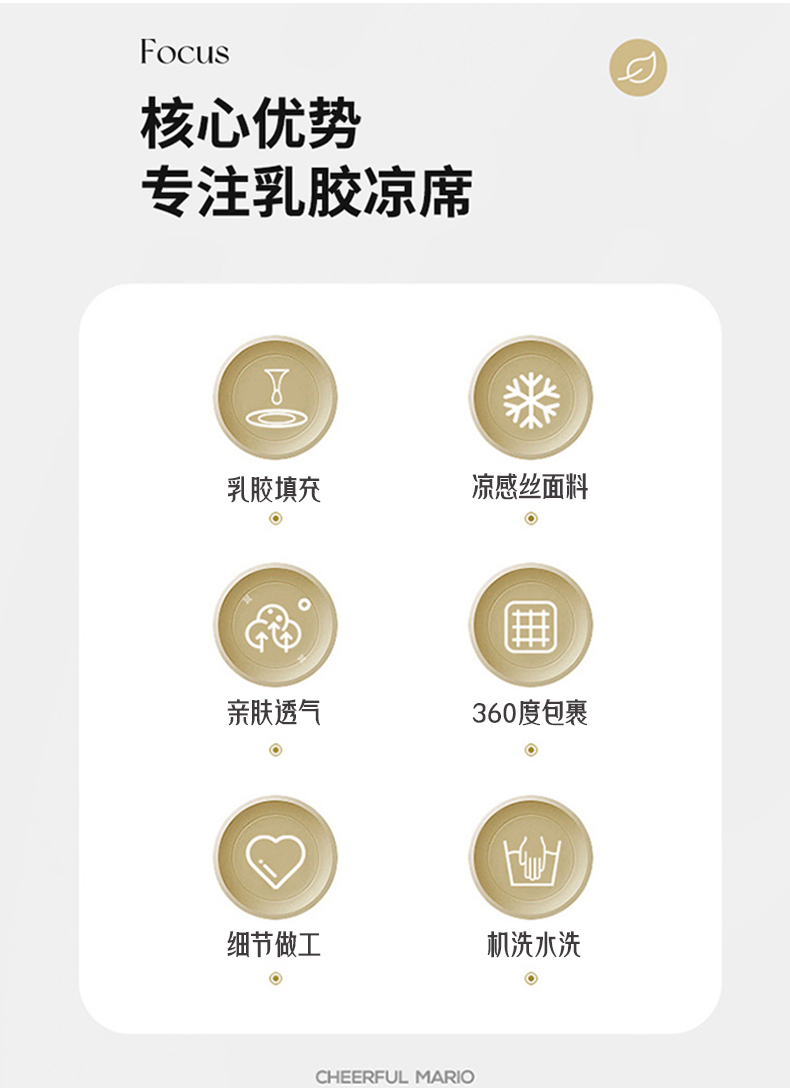 Focus

核心优势
专注乳胶凉席

乳胶填充

凉感丝面料

亲肤透气

360度包裹

细节做工

机洗水洗

CHEERFUL MARIO