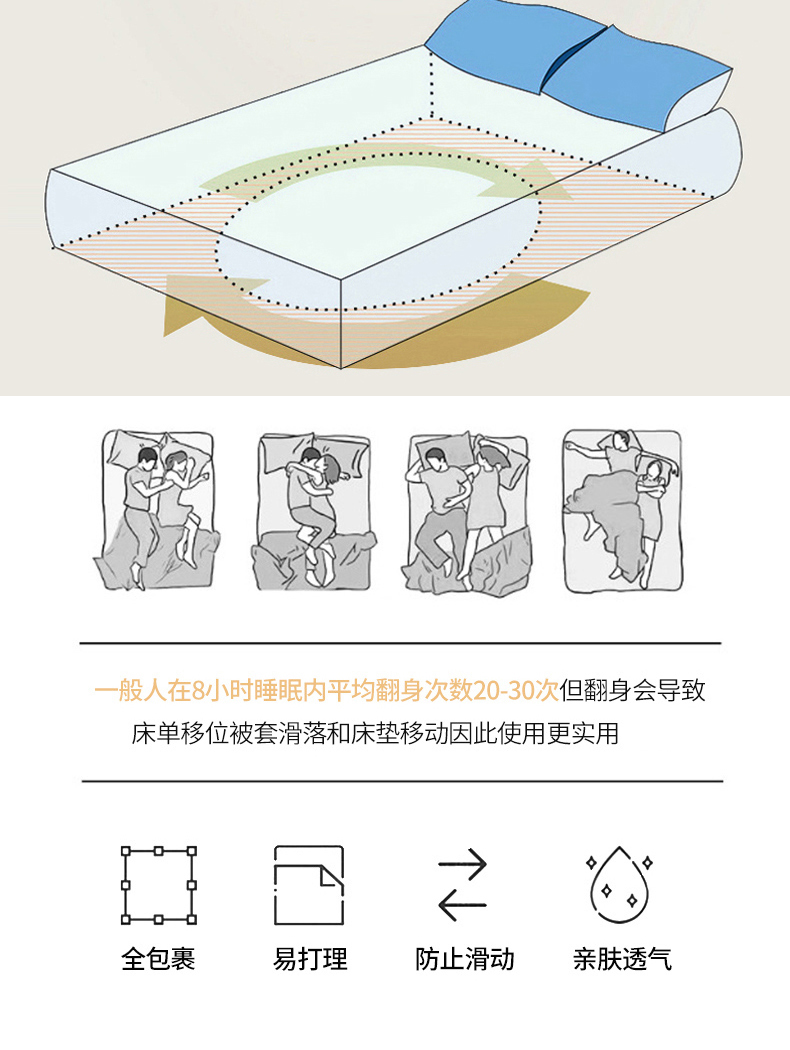 一般人在8小时睡眠内平均翻身次数20-30次但翻身会导致床单移位被套滑落和床垫移动因此使用更实用

全包裹

易打理

防止滑动

亲肤透气