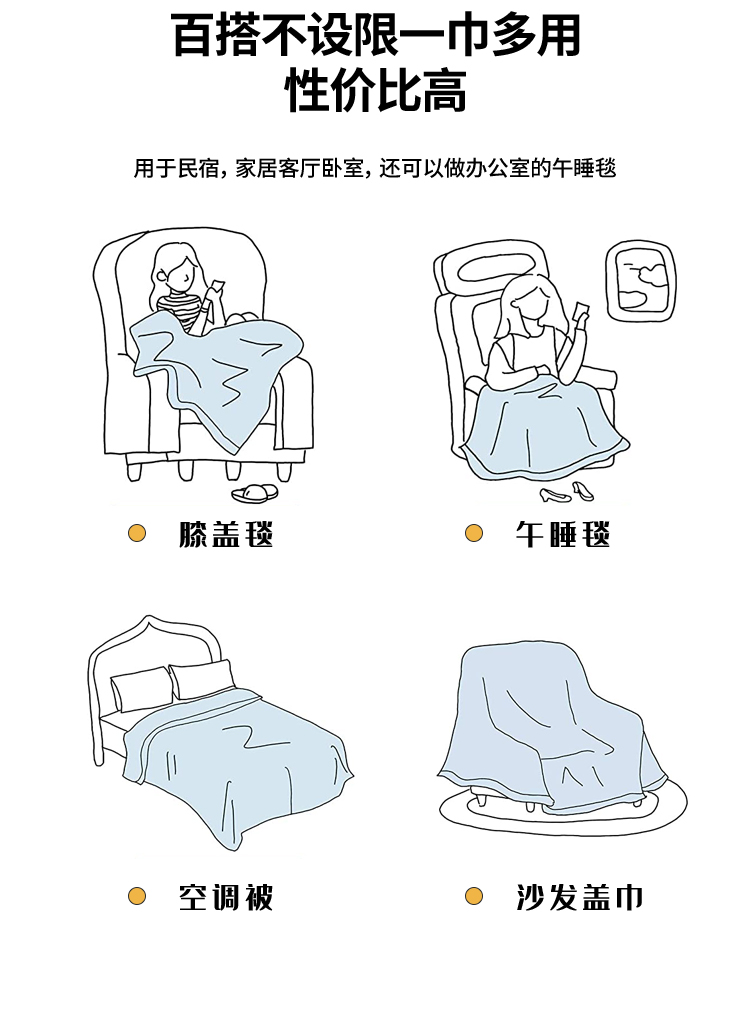 百搭不设限一巾多用
性价比高

用于民宿，家居客厅卧室，还可以做办公室的午睡毯

膝盖毯

午睡毯

空调被

沙发盖巾