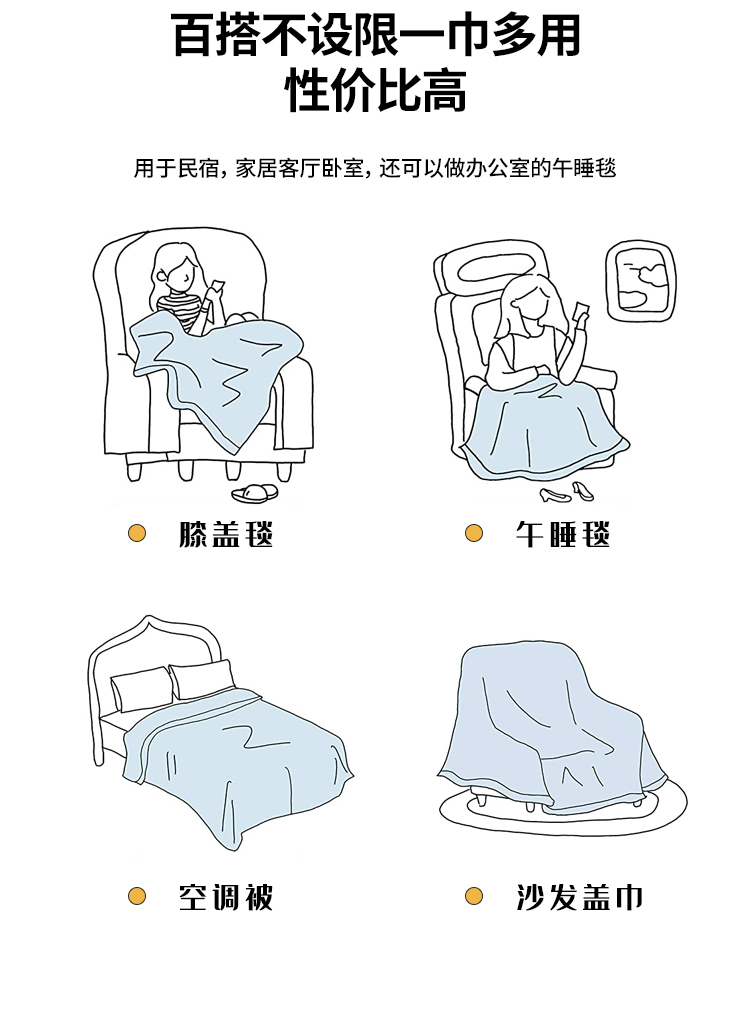 百搭不设限一巾多用
性价比高

用于民宿，家居客厅卧室，还可以做办公室的午睡毯

膝盖毯

午睡毯

空调被

沙发盖巾