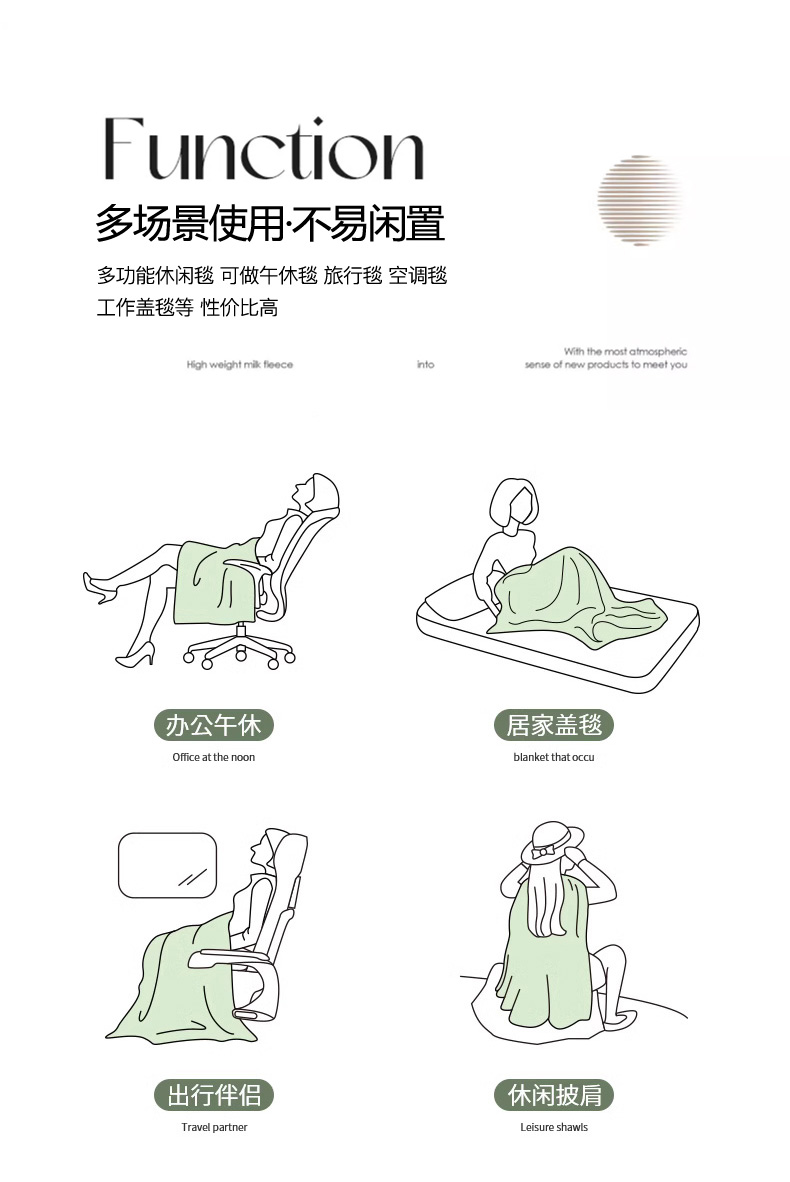 Function
多场景使用·不易闲置

多功能休闲毯 可做午休毯 旅行毯 空调毯 工作盖毯等 性价比高

High weight milk fleece

into

With the most atmospheric sense of new products to meet you

办公午休
Office at the noon

居家盖毯
blanket that occu

出行伴侣
Travel partner

休闲披肩
Leisure shawls