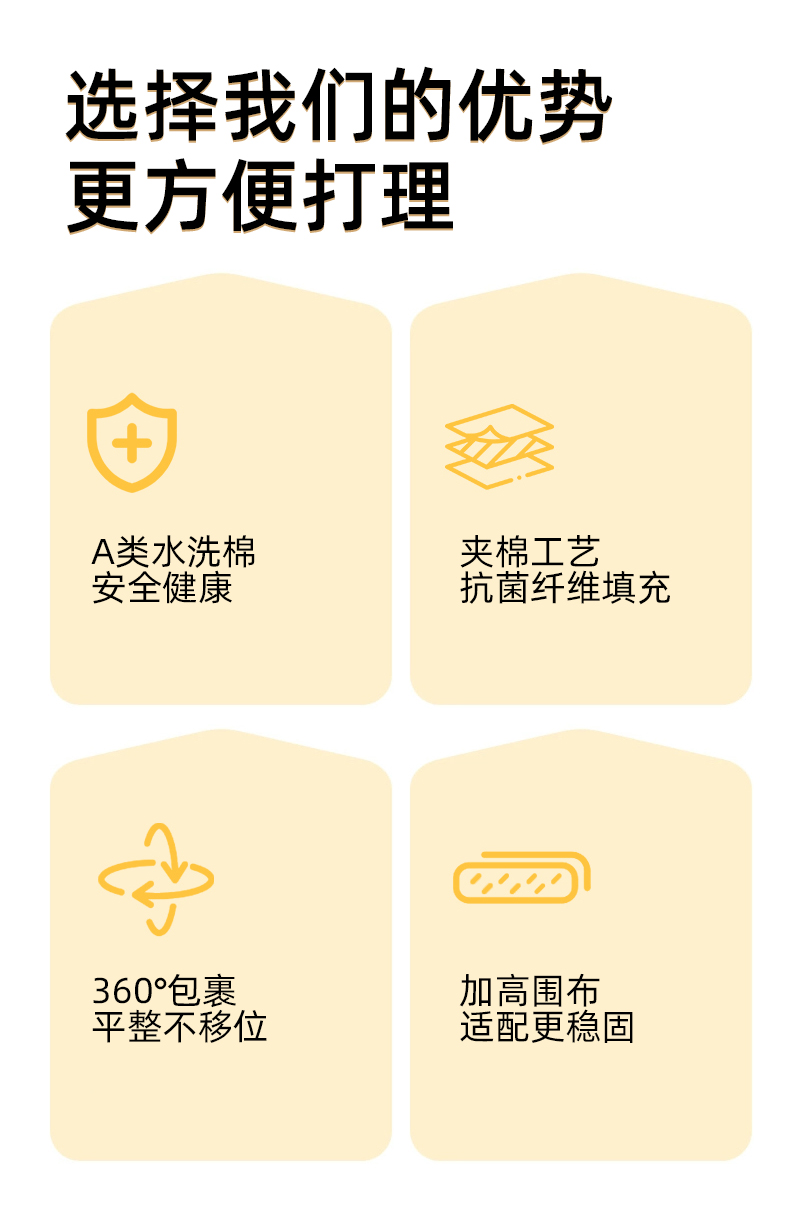 选择我们的优势
更方便打理

A类水洗棉
安全健康

夹棉工艺
抗菌纤维填充

360°包裹
平整不移位

加高围布
适配更稳固