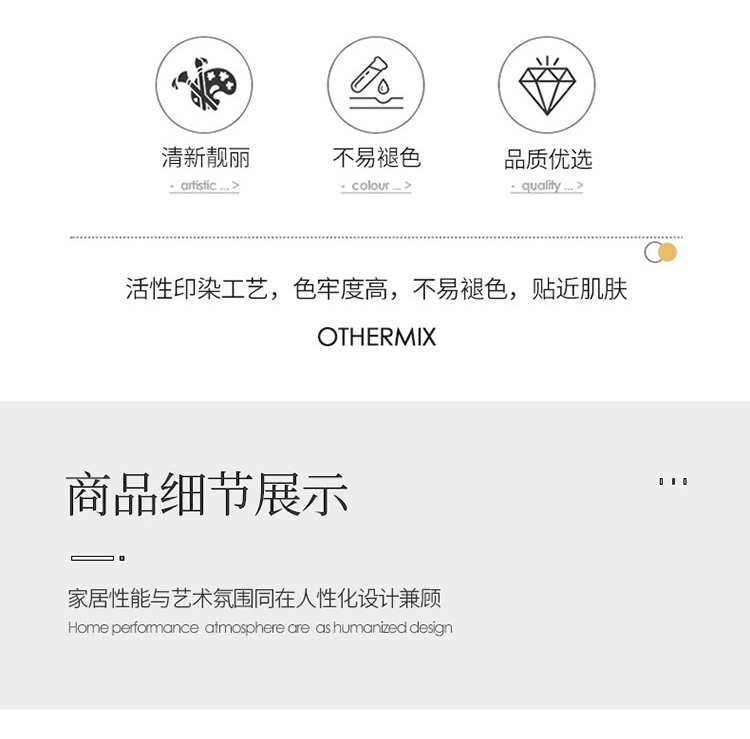 清新靓丽
- artistic ... >

不易褪色
- colour ... >

品质优选
- quality ... >

活性印染工艺，色牢度高，不易褪色，贴近肌肤

OTHERMIX

商品细节展示

家居性能与艺术氛围同在人性化设计兼顾

Home performance atmosphere are as humanized design