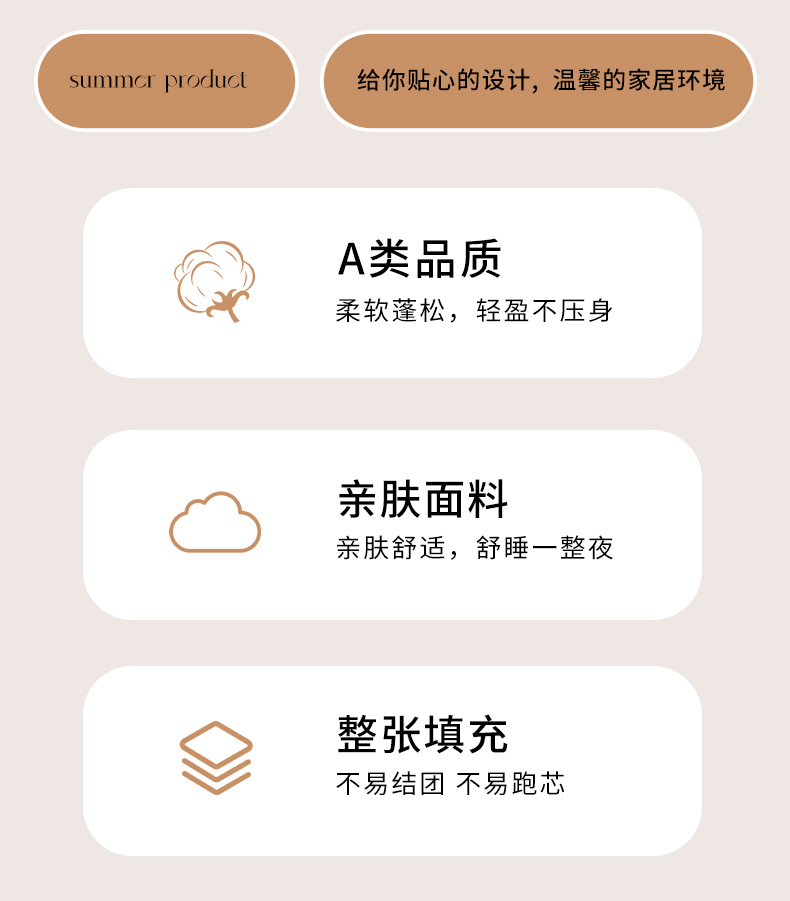 summer product

给你贴心的设计，温馨的家居环境

A类品质

柔软蓬松，轻盈不压身

亲肤面料

亲肤舒适，舒睡一整夜

整张填充

不易结团 不易跑芯