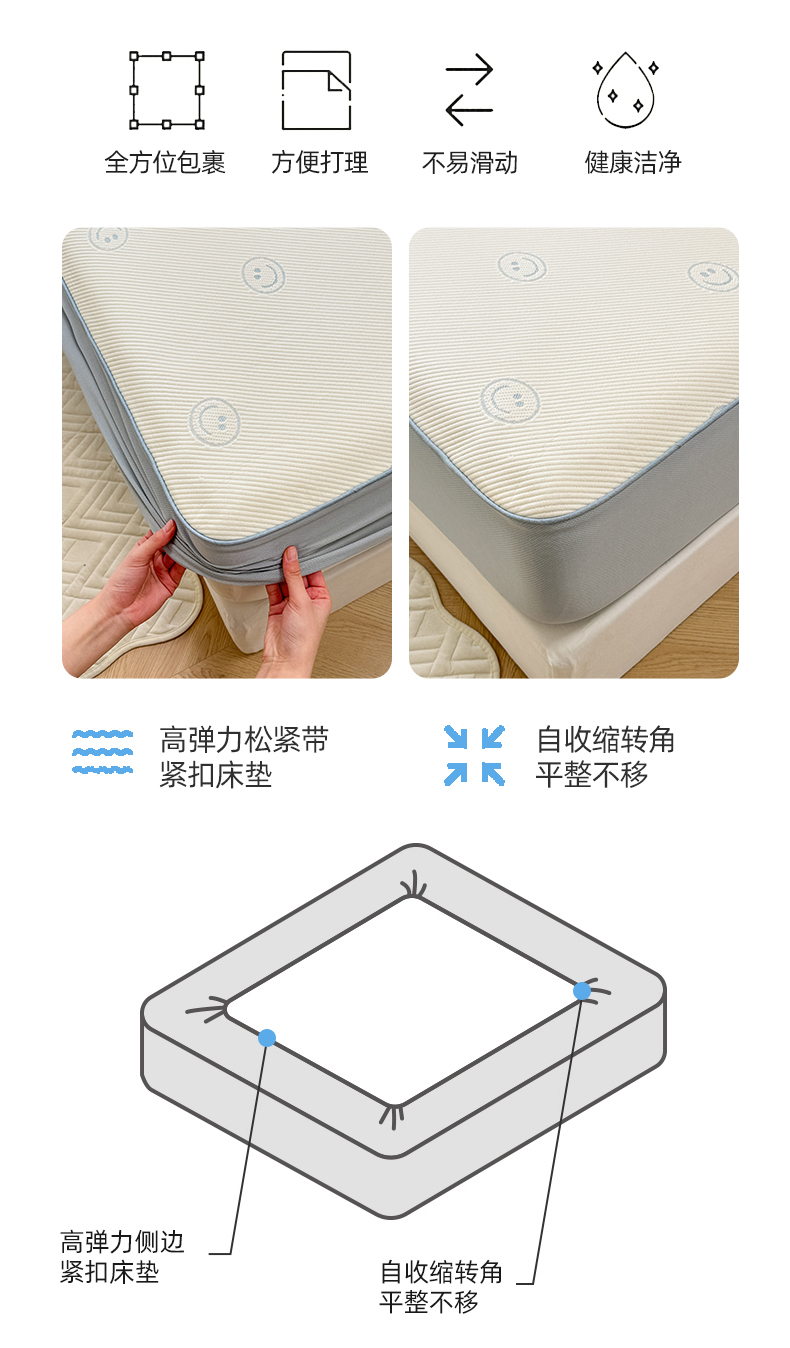 全方位包裹

方便打理

不易滑动

健康洁净

高弹力松紧带
紧扣床垫

自收缩转角
平整不移

高弹力侧边
紧扣床垫

自收缩转角
平整不移