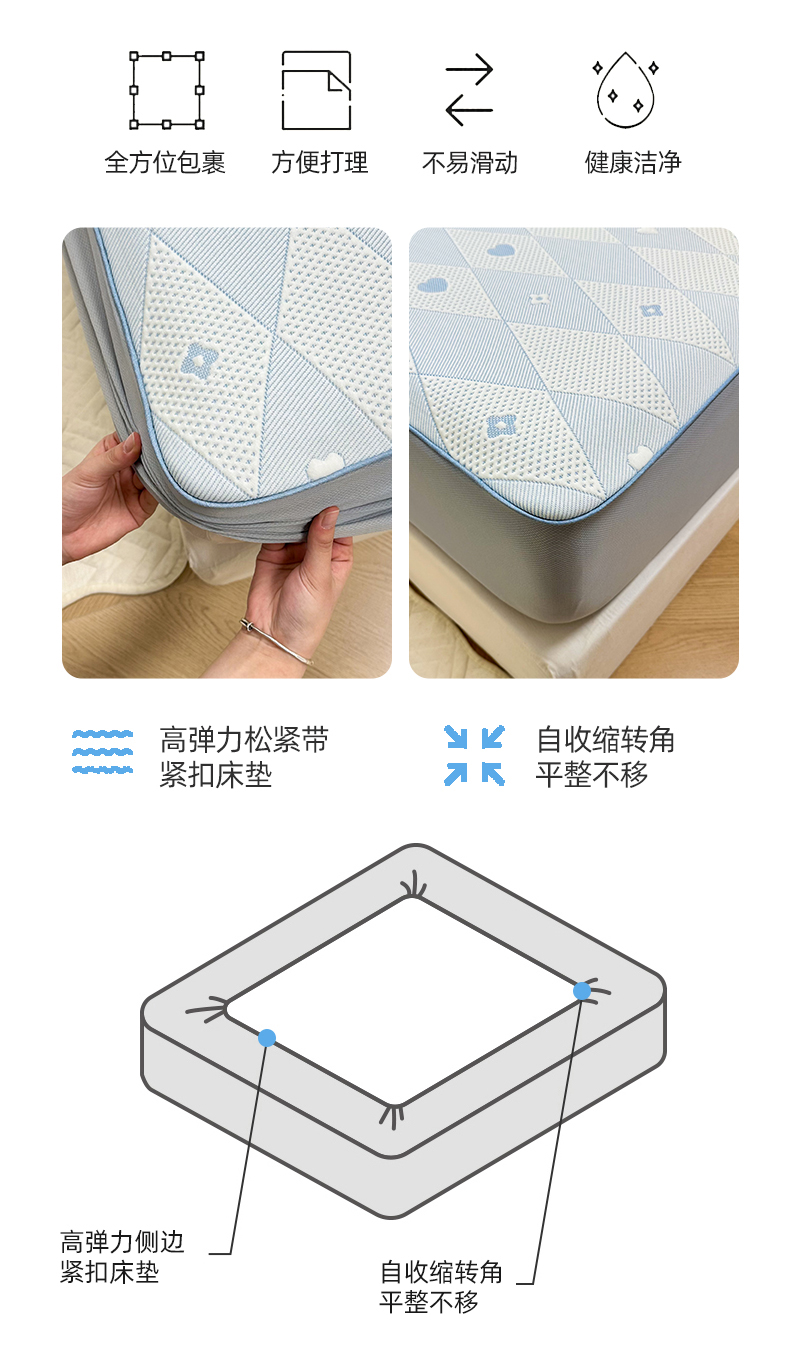 全方位包裹

方便打理

不易滑动

健康洁净

高弹力松紧带
紧扣床垫

自收缩转角
平整不移

高弹力侧边
紧扣床垫

自收缩转角
平整不移