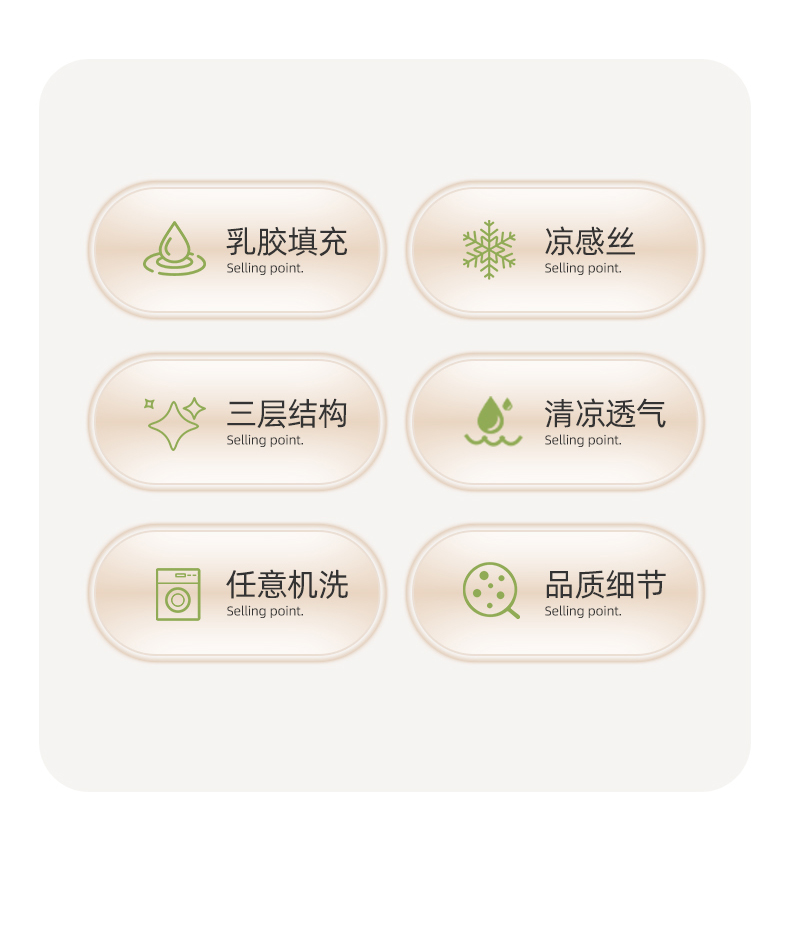 乳胶填充
Selling point.

凉感丝
Selling point.

三层结构
Selling point.

清凉透气
Selling point.

任意机洗
Selling point.

品质细节
Selling point.