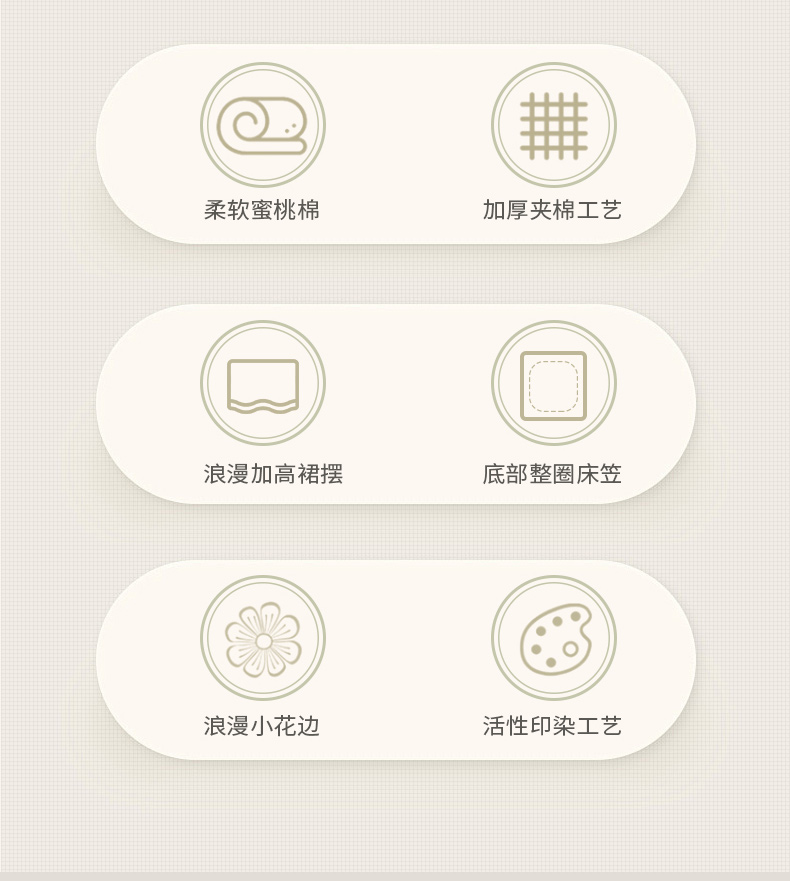 柔软蜜桃棉

加厚夹棉工艺

浪漫加高裙摆

底部整圈床笠

浪漫小花边

活性印染工艺