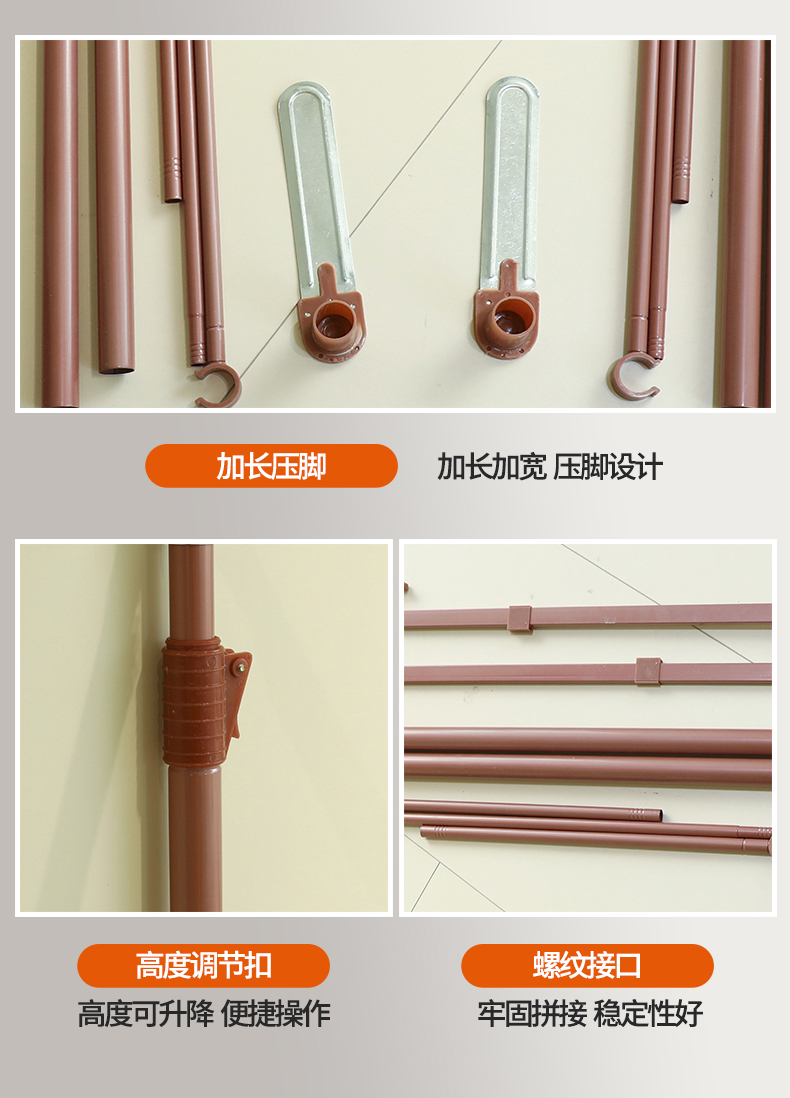 加长压脚

加长加宽 压脚设计

高度调节扣

高度可升降 便捷操作

螺纹接口

牢固拼接 稳定性好