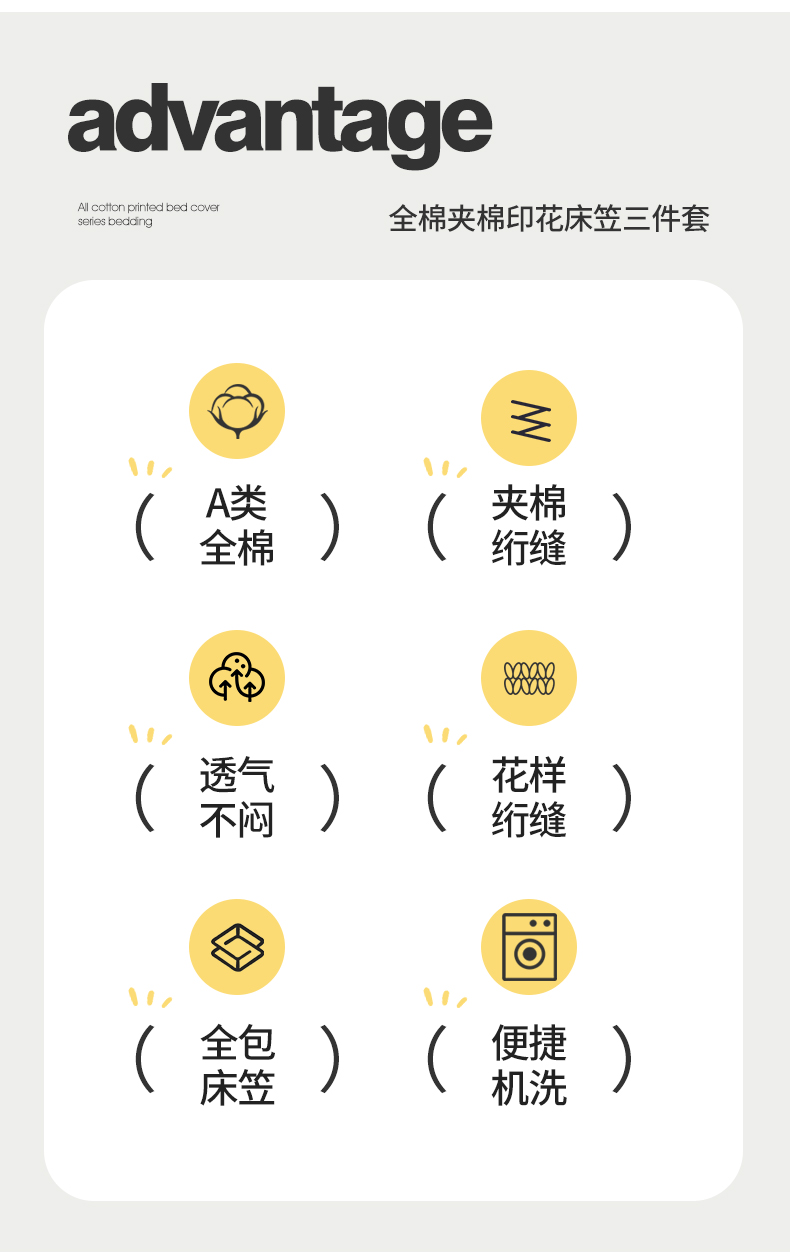 advantage

All cotton printed bed cover series bedding

全棉夹棉印花床笠三件套

( A类
全棉 )

( 夹棉
绗缝 )

( 透气
不闷 )

( 花样
绗缝 )

( 全包
床笠 )

( 便捷
机洗 )