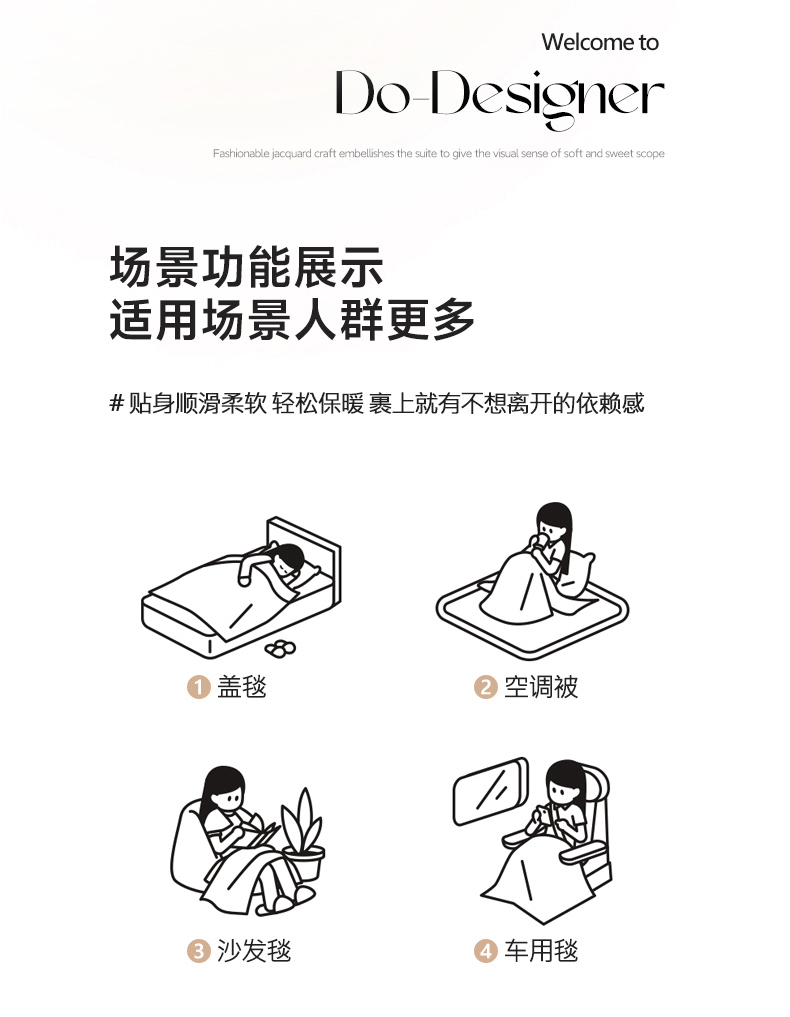 Welcome to

Do-Designer

Fashionable jacquard craft embellishes the suite to give the visual sense of soft and sweet scope

场景功能展示
适用场景人群更多

# 贴身顺滑柔软 轻松保暖 裹上就有不想离开的依赖感

1 盖毯

2 空调被

3 沙发毯

4 车用毯