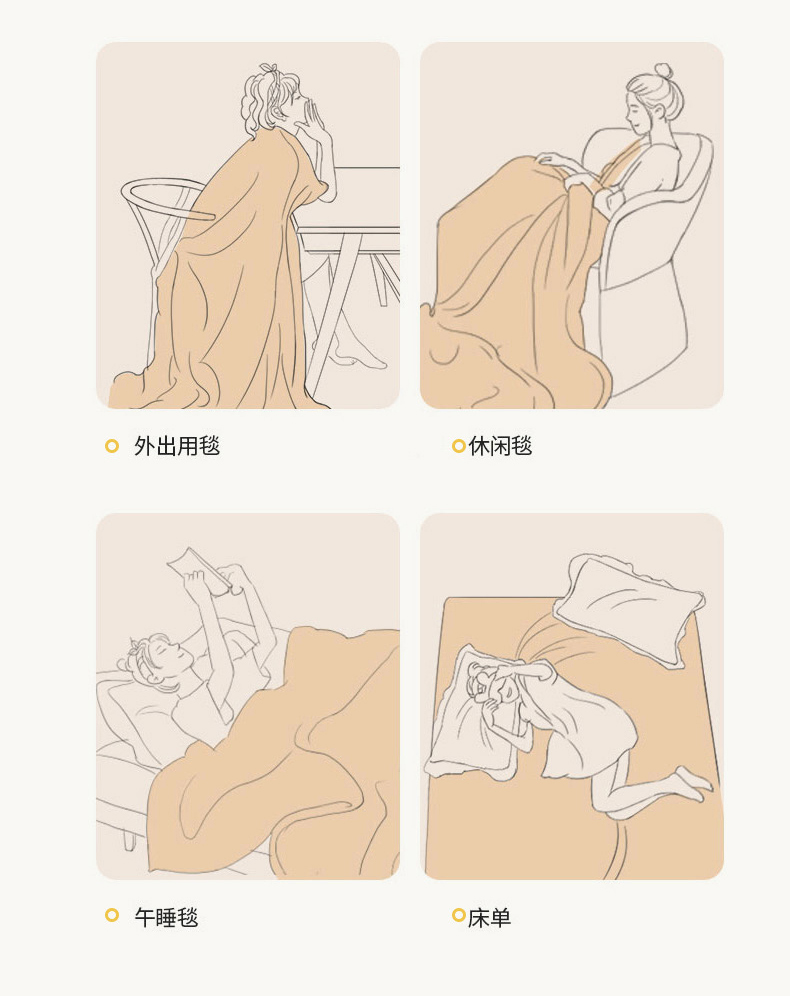 外出用毯

休闲毯

午睡毯

床单