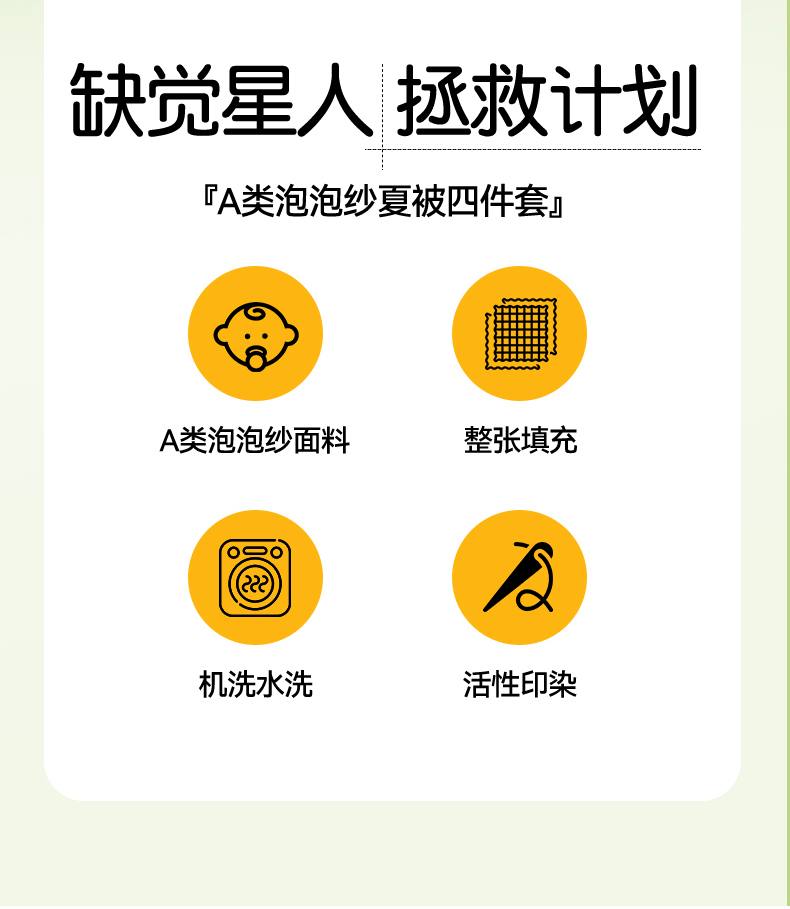 缺觉星人 拯救计划

『A类泡泡纱夏被四件套』

A类泡泡纱面料

整张填充

机洗水洗

活性印染