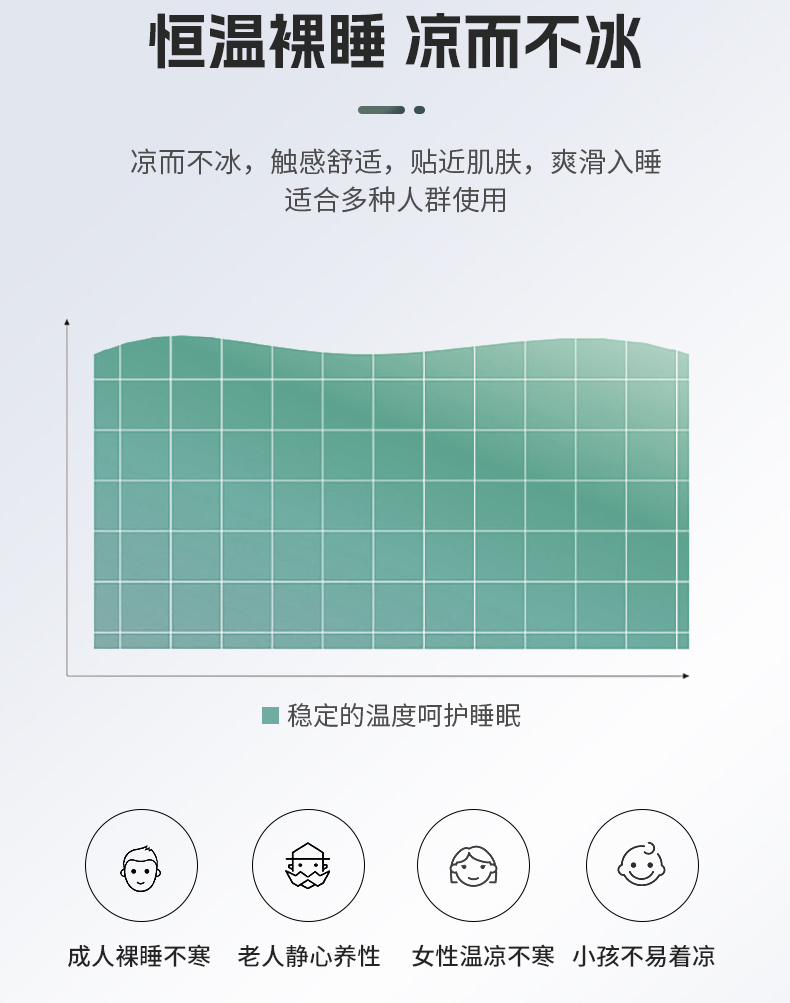 恒温裸睡 凉而不冰

凉而不冰，触感舒适，贴近肌肤，爽滑入睡
适合多种人群使用

稳定的温度呵护睡眠

成人裸睡不寒 老人静心养性 女性温凉不寒 小孩不易着凉