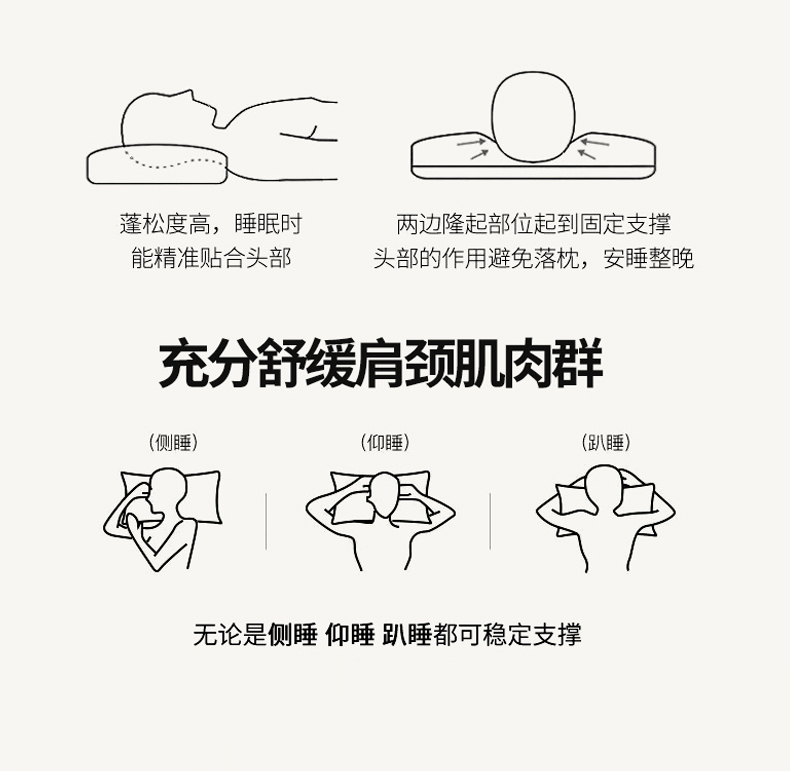 蓬松度高，睡眠时
能精准贴合头部

两边隆起部位起到固定支撑
头部的作用避免落枕，安睡整晚

充分舒缓肩颈肌肉群

（侧睡）

（仰睡）

（趴睡）

无论是侧睡 仰睡 趴睡都可稳定支撑