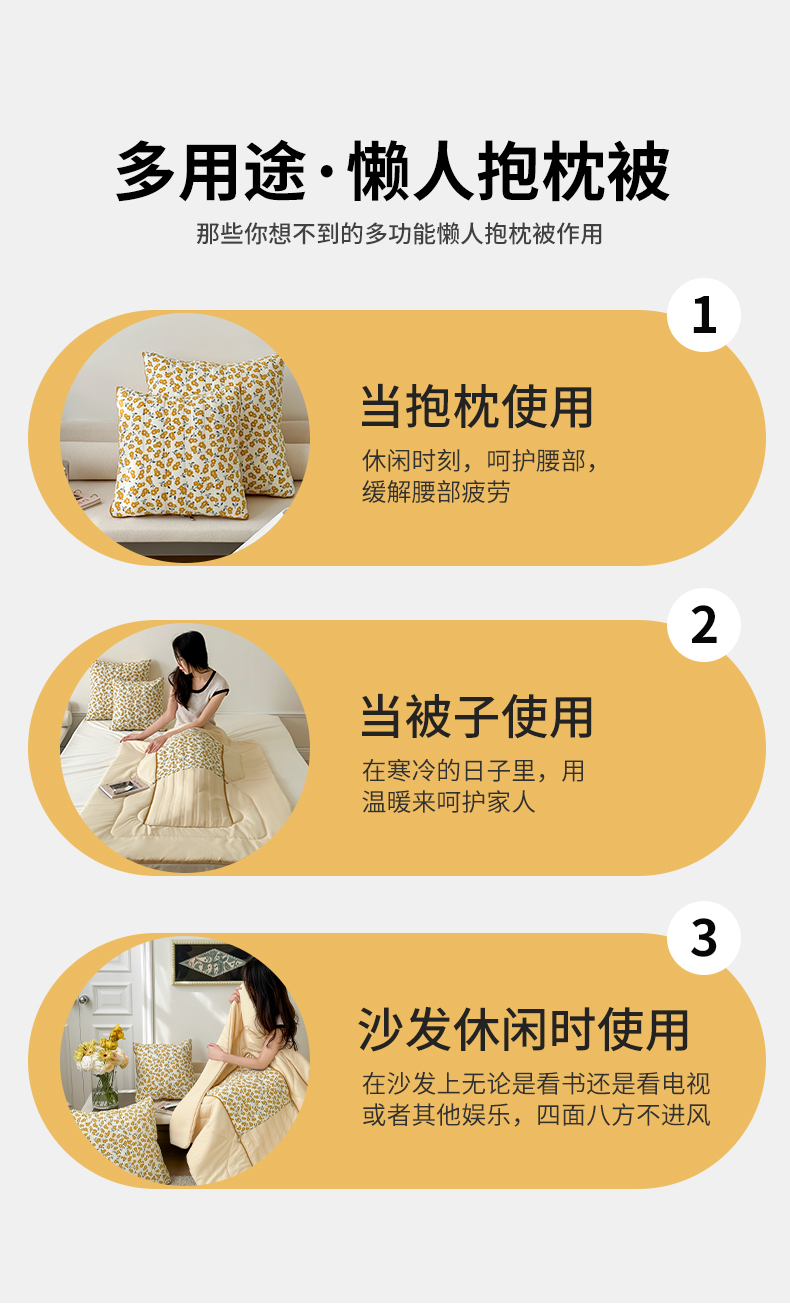 多用途·懒人抱枕被

那些你想不到的多功能懒人抱枕被作用

1

当抱枕使用

休闲时刻，呵护腰部，缓解腰部疲劳

2

当被子使用

在寒冷的日子里，用温暖来呵护家人

3

沙发休闲时使用

在沙发上无论是看书还是看电视或者其他娱乐，四面八方不进风