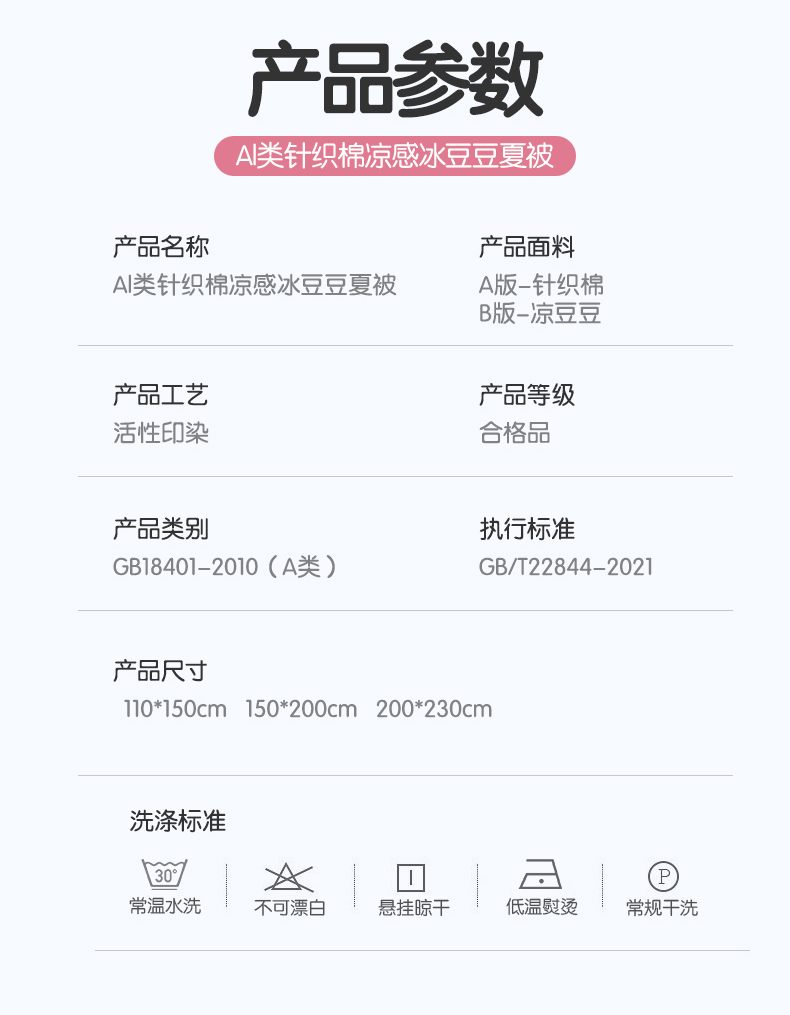 产品参数

AI类针织棉凉感冰豆豆夏被

产品名称
AI类针织棉凉感冰豆豆夏被

产品面料
A版-针织棉
B版-凉豆豆

产品工艺
活性印染

产品等级
合格品

产品类别
GB18401-2010（A类）

执行标准
GB/T22844-2021

产品尺寸
110*150cm 150*200cm 200*230cm

洗涤标准

30°
常温水洗

不可漂白

悬挂晾干

低温熨烫

P
常规干洗