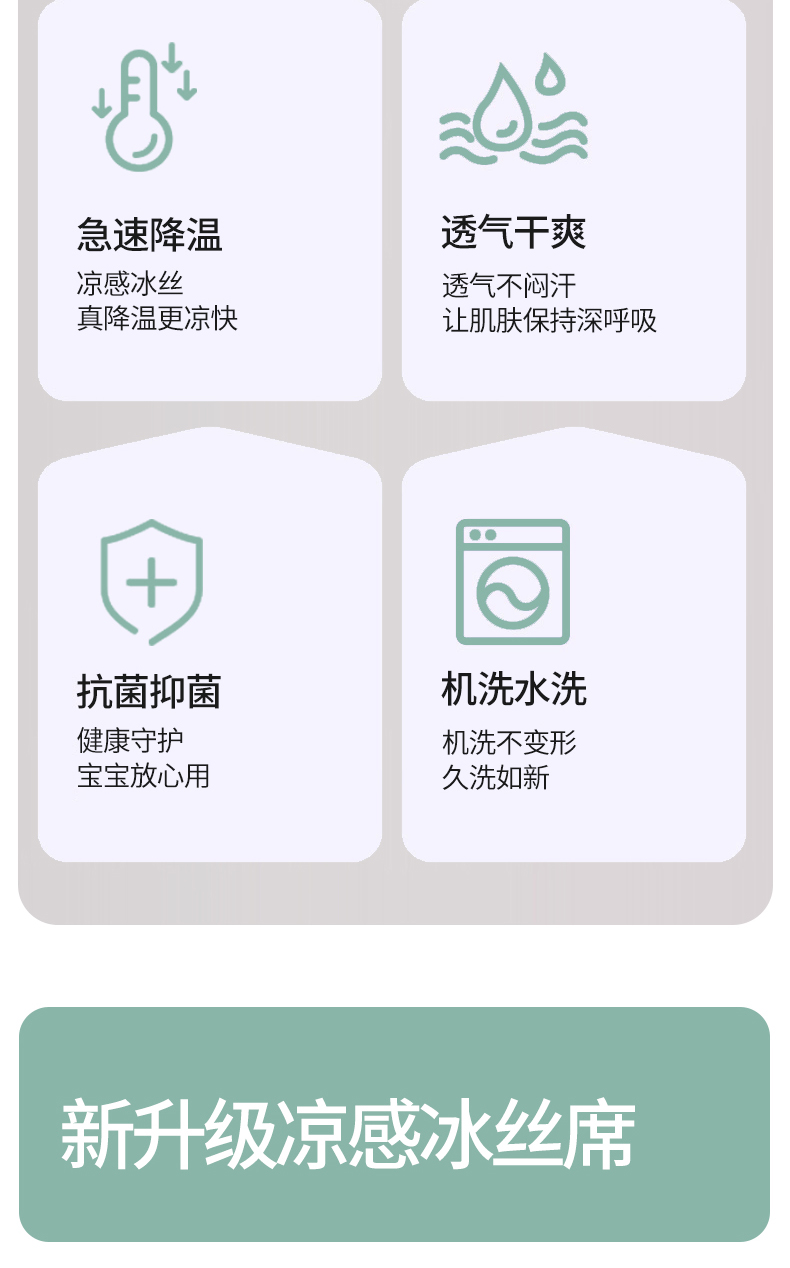 急速降温
凉感冰丝
真降温更凉快

透气干爽
透气不闷汗
让肌肤保持深呼吸

抗菌抑菌
健康守护
宝宝放心用

机洗水洗
机洗不变形
久洗如新

新升级凉感冰丝席