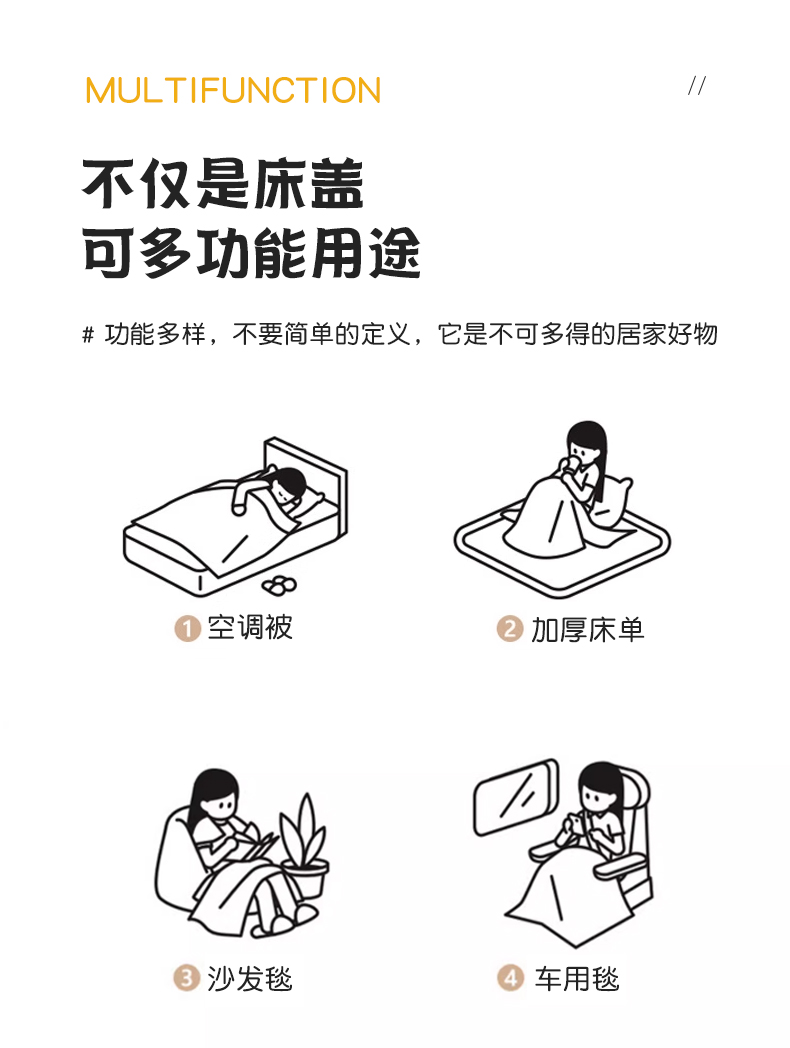 MULTIFUNCTION //

不仅是床盖
可多功能用途

# 功能多样，不要简单的定义，它是不可多得的居家好物

1 空调被

2 加厚床单

3 沙发毯

4 车用毯