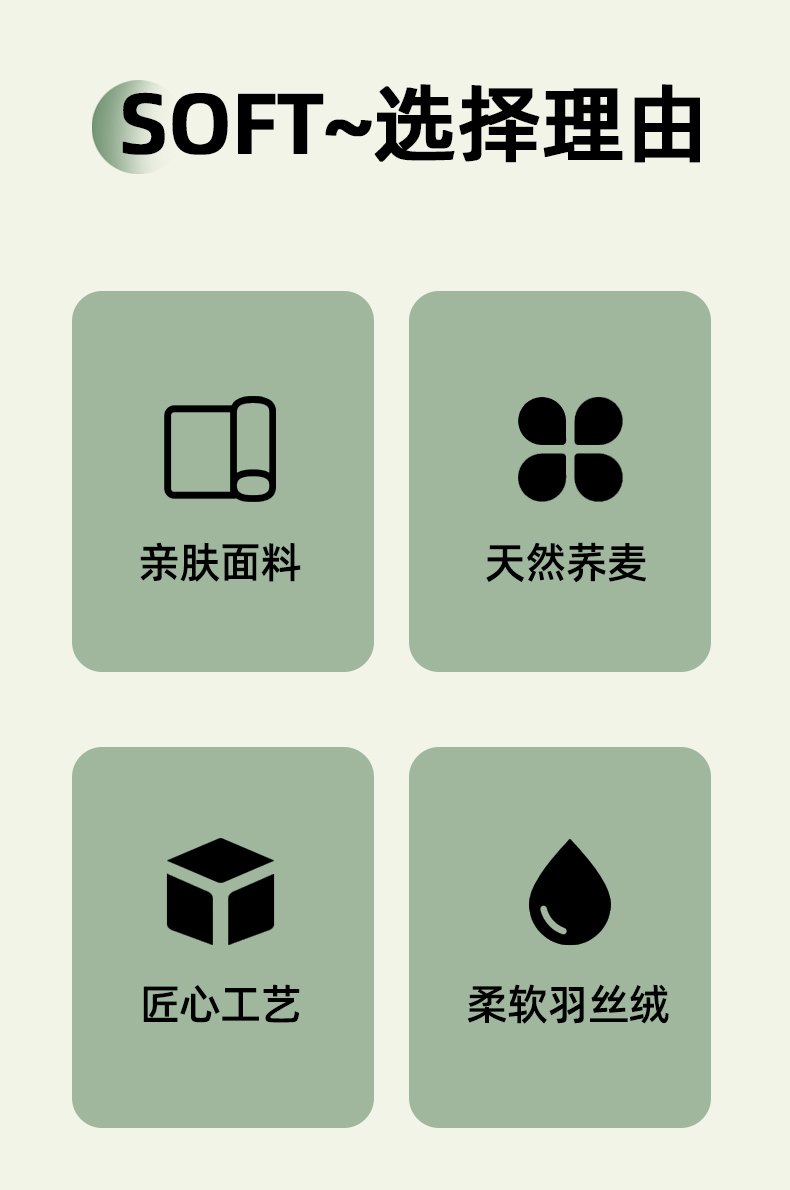 SOFT~选择理由

亲肤面料

天然荞麦

匠心工艺

柔软羽丝绒