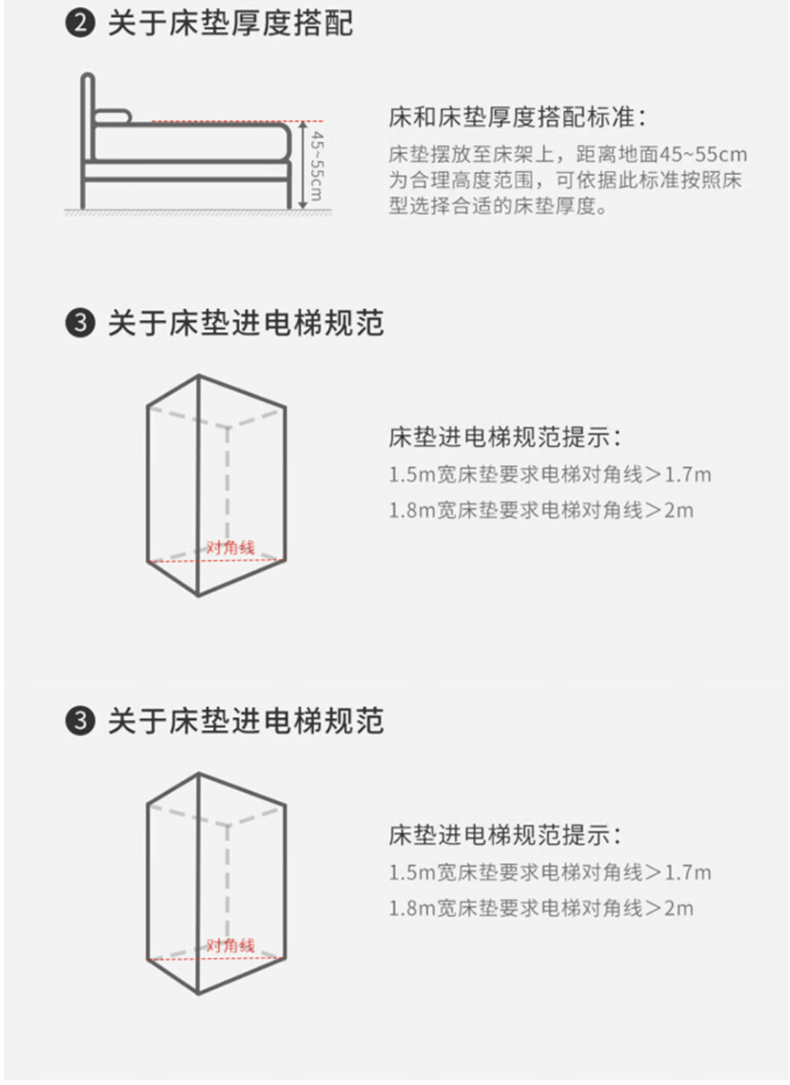 ❷ 关于床垫厚度搭配

45~55cm

床和床垫厚度搭配标准：

床垫摆放至床架上，距离地面45~55cm为合理高度范围，可依据此标准按照床型选择合适的床垫厚度。

❸ 关于床垫进电梯规范

对角线

床垫进电梯规范提示：

1.5m宽床垫要求电梯对角线＞1.7m

1.8m宽床垫要求电梯对角线＞2m

❸ 关于床垫进电梯规范

对角线

床垫进电梯规范提示：

1.5m宽床垫要求电梯对角线＞1.7m

1.8m宽床垫要求电梯对角线＞2m