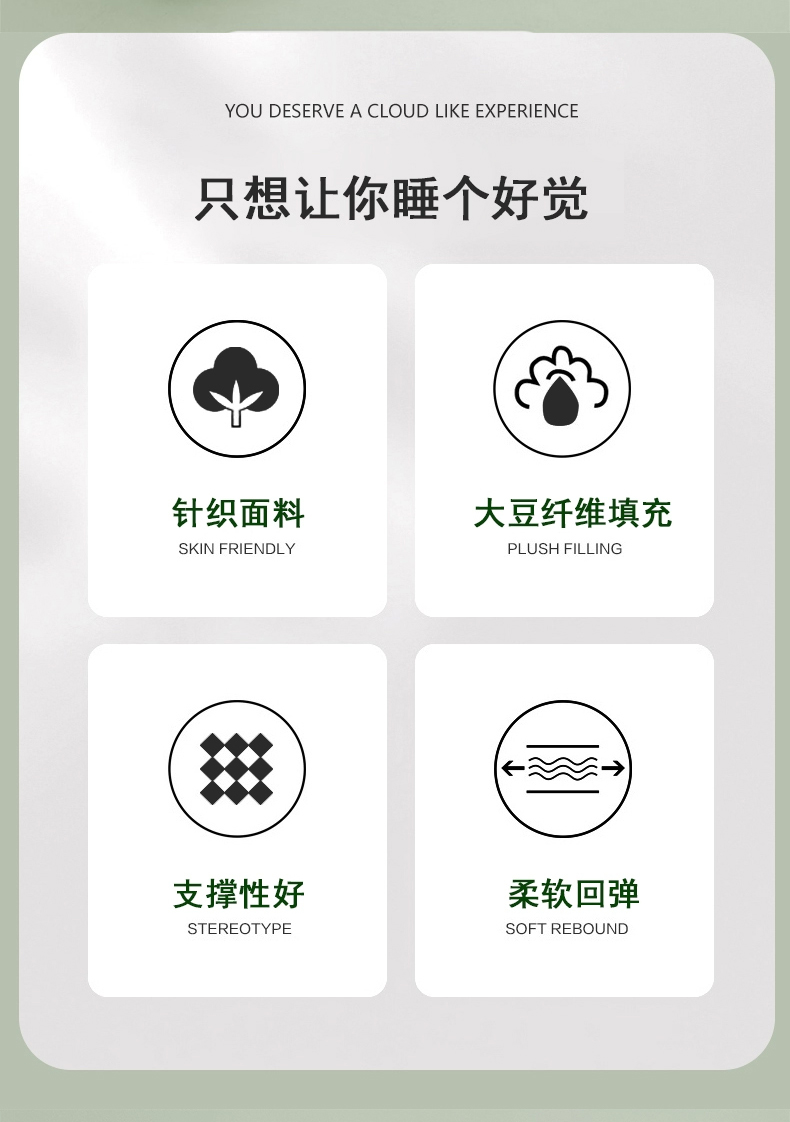 YOU DESERVE A CLOUD LIKE EXPERIENCE

只想让你睡个好觉

针织面料
SKIN FRIENDLY

大豆纤维填充
PLUSH FILLING

支撑性好
STEREOTYPE

柔软回弹
SOFT REBOUND