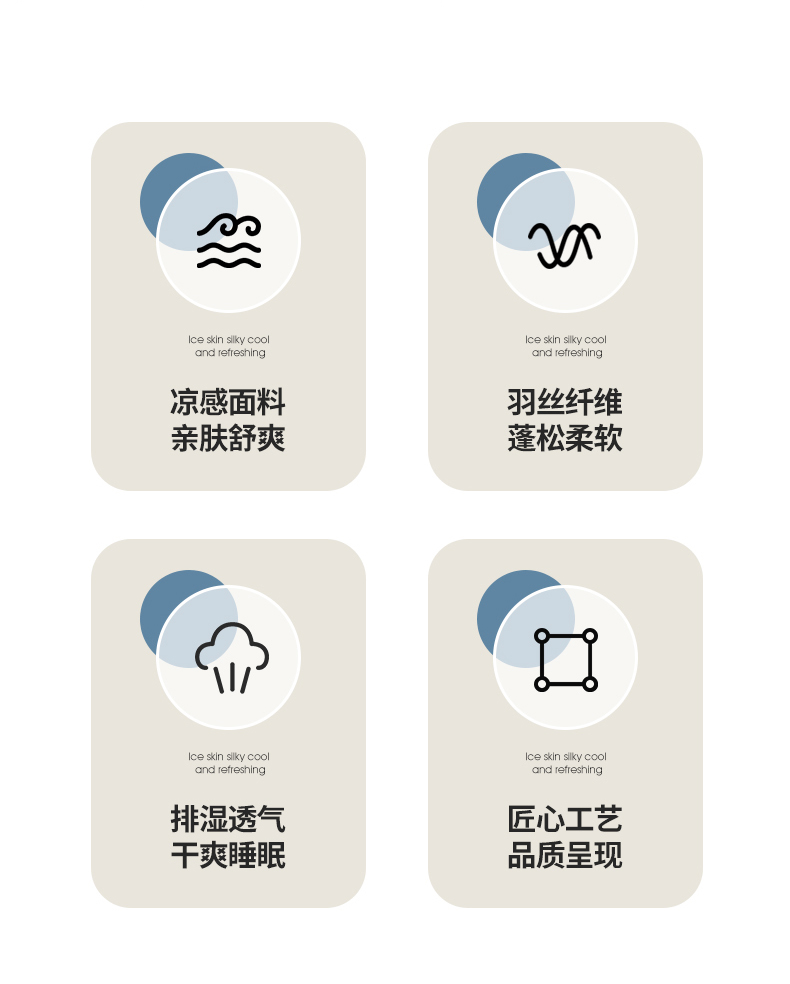 Ice skin silky cool
and refreshing

凉感面料
亲肤舒爽

Ice skin silky cool
and refreshing

羽丝纤维
蓬松柔软

Ice skin silky cool
and refreshing

排湿透气
干爽睡眠

Ice skin silky cool
and refreshing

匠心工艺
品质呈现