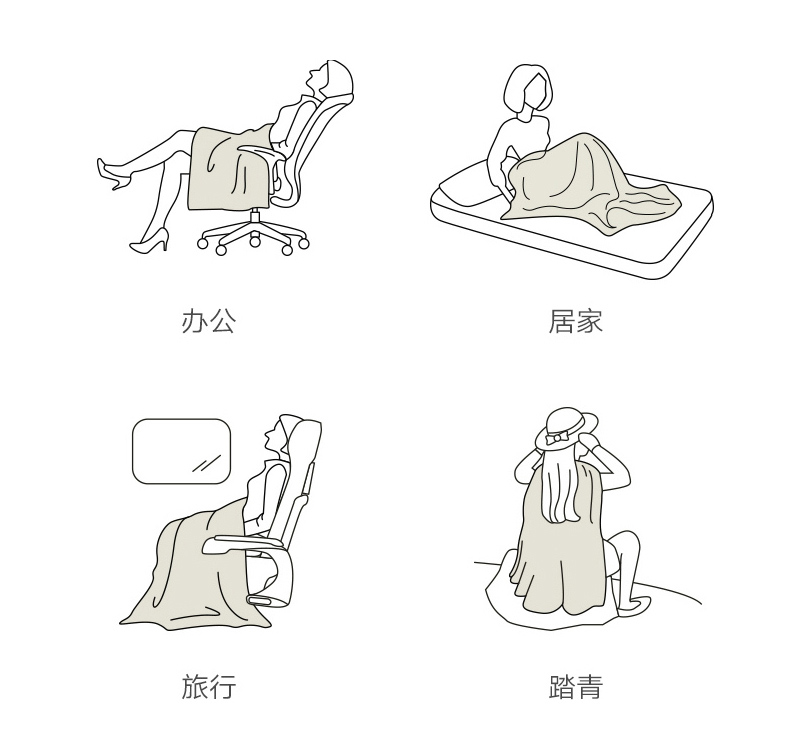 办公

居家

旅行

踏青