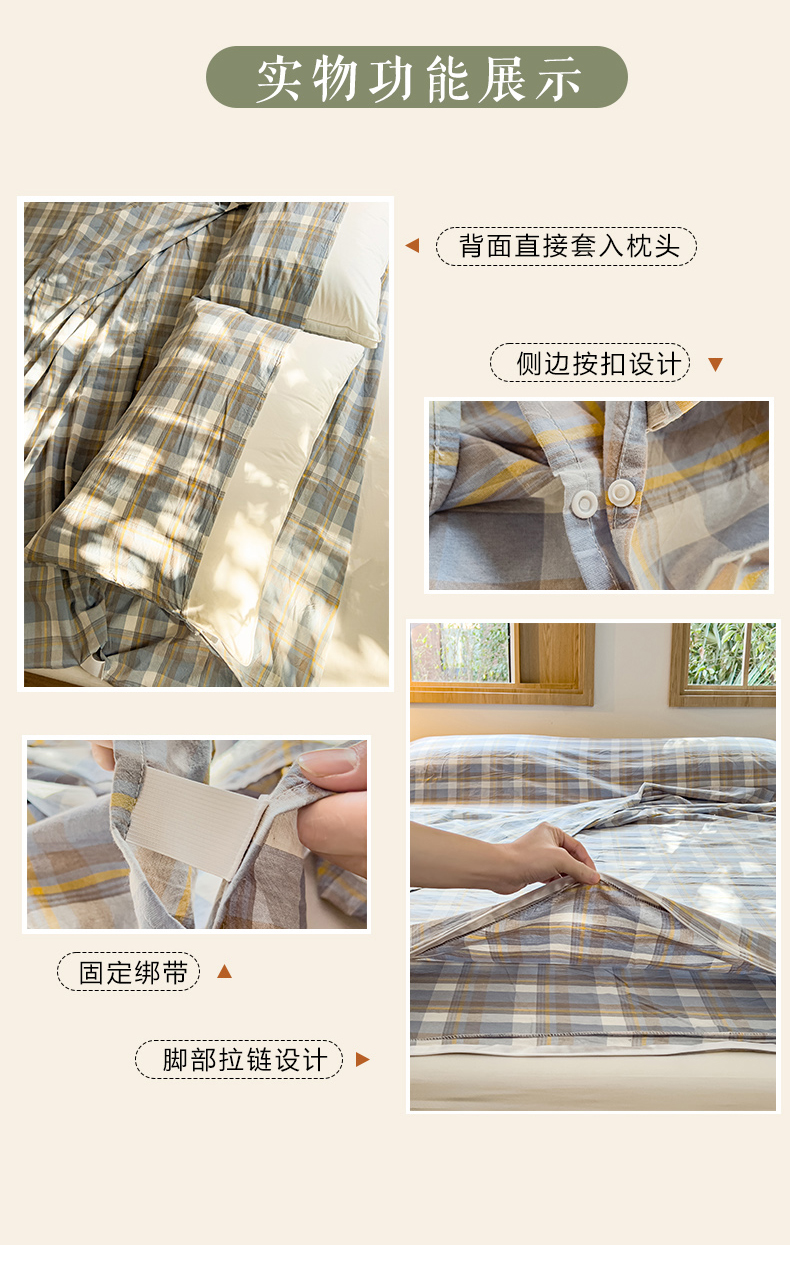 实物功能展示

背面直接套入枕头

侧边按扣设计

固定绑带

脚部拉链设计