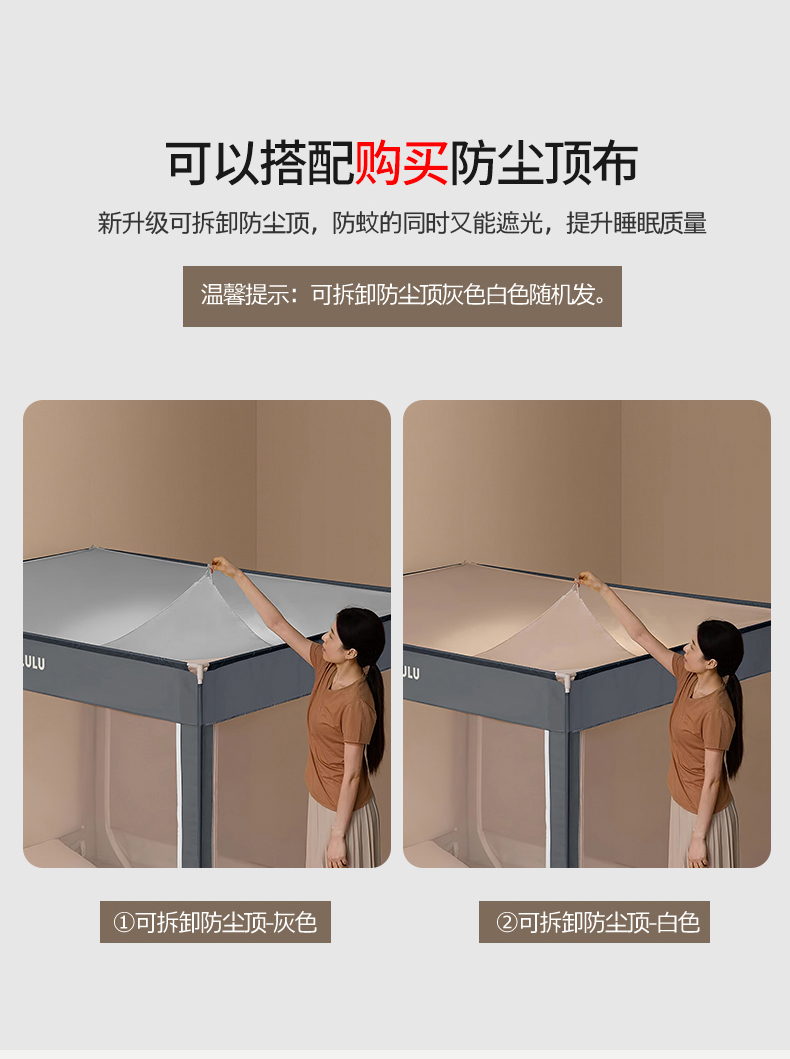 可以搭配购买防尘顶布

新升级可拆卸防尘顶，防蚊的同时又能遮光，提升睡眠质量

温馨提示：可拆卸防尘顶灰色白色随机发。

LULU

LU

①可拆卸防尘顶-灰色

②可拆卸防尘顶-白色