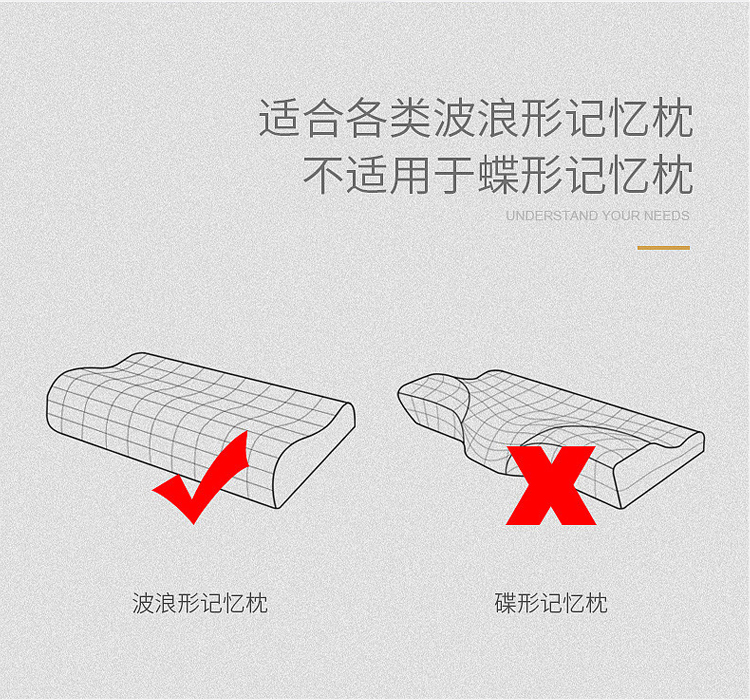 适合各类波浪形记忆枕
不适用于蝶形记忆枕
UNDERSTAND YOUR NEEDS

波浪形记忆枕

碟形记忆枕