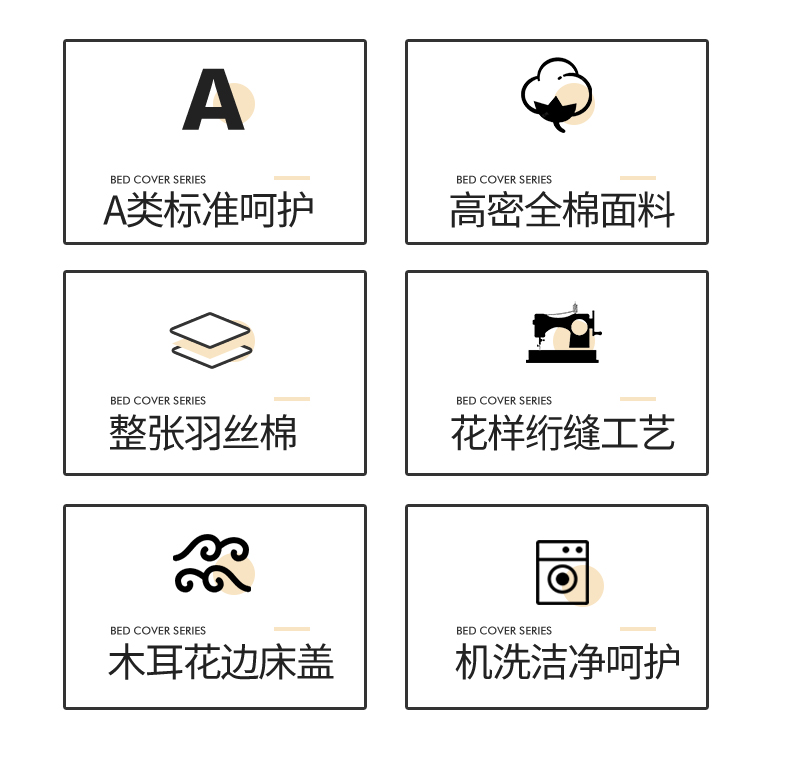 A

BED COVER SERIES
A类标准呵护

BED COVER SERIES
高密全棉面料

BED COVER SERIES
整张羽丝棉

BED COVER SERIES
花样绗缝工艺

BED COVER SERIES
木耳花边床盖

BED COVER SERIES
机洗洁净呵护