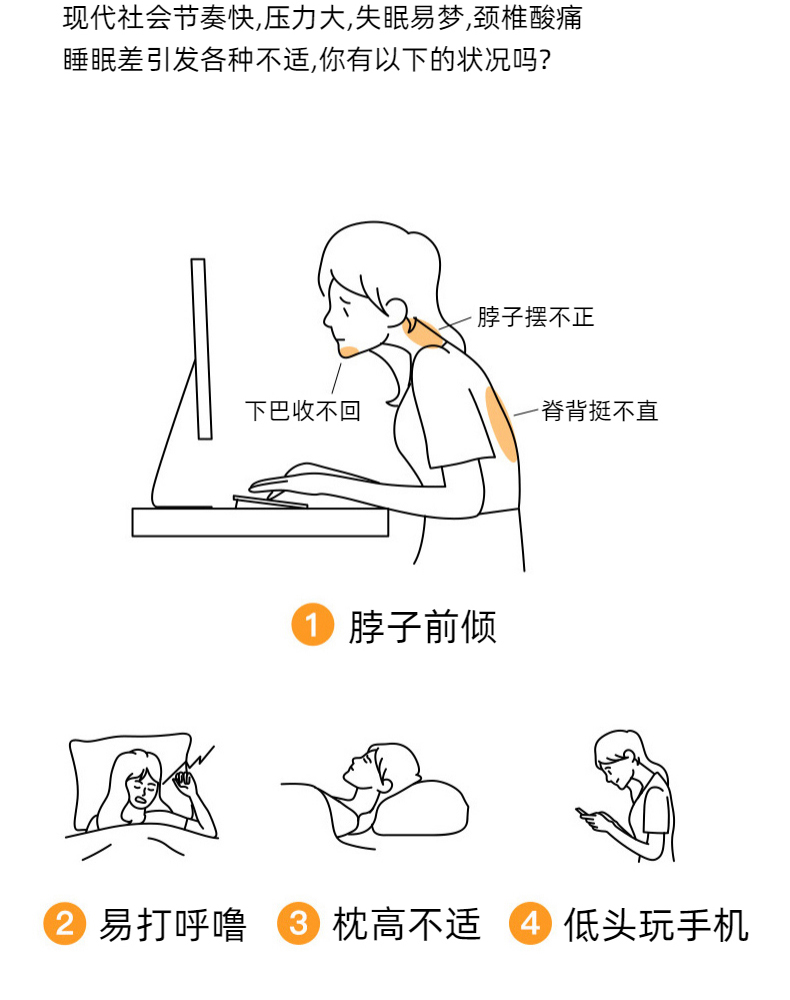 现代社会节奏快,压力大,失眠易梦,颈椎酸痛
睡眠差引发各种不适,你有以下的状况吗?

脖子摆不正

下巴收不回

脊背挺不直

1 脖子前倾

2 易打呼噜

3 枕高不适

4 低头玩手机