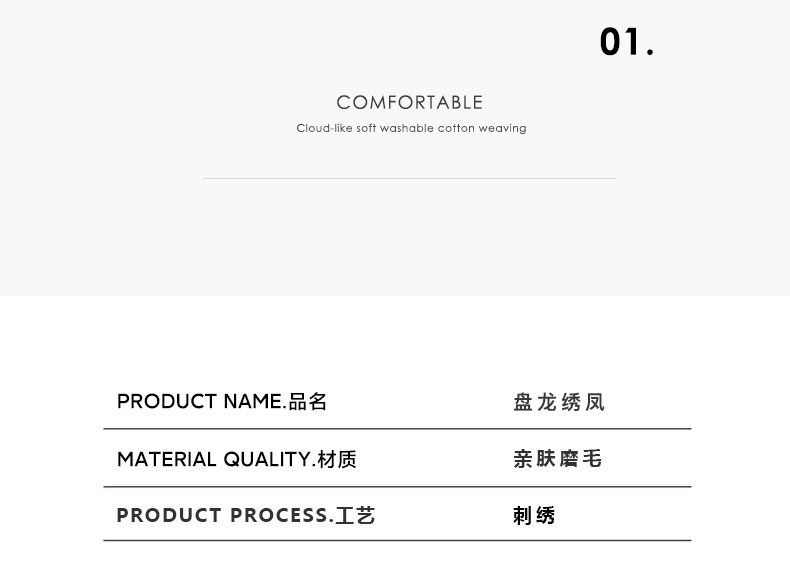 01.

COMFORTABLE

Cloud-like soft washable cotton weaving

PRODUCT NAME.品名 盘龙绣凤

MATERIAL QUALITY.材质 亲肤磨毛

PRODUCT PROCESS.工艺 刺绣