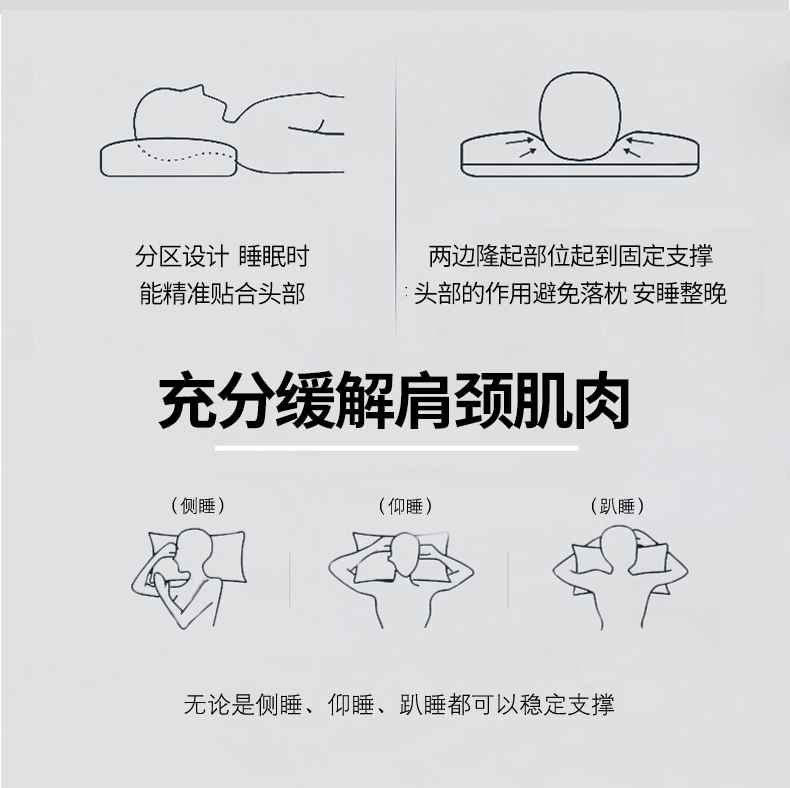 分区设计 睡眠时
能精准贴合头部

两边隆起部位起到固定支撑
头部的作用避免落枕 安睡整晚

充分缓解肩颈肌肉

（侧睡）

（仰睡）

（趴睡）

无论是侧睡、仰睡、趴睡都可以稳定支撑