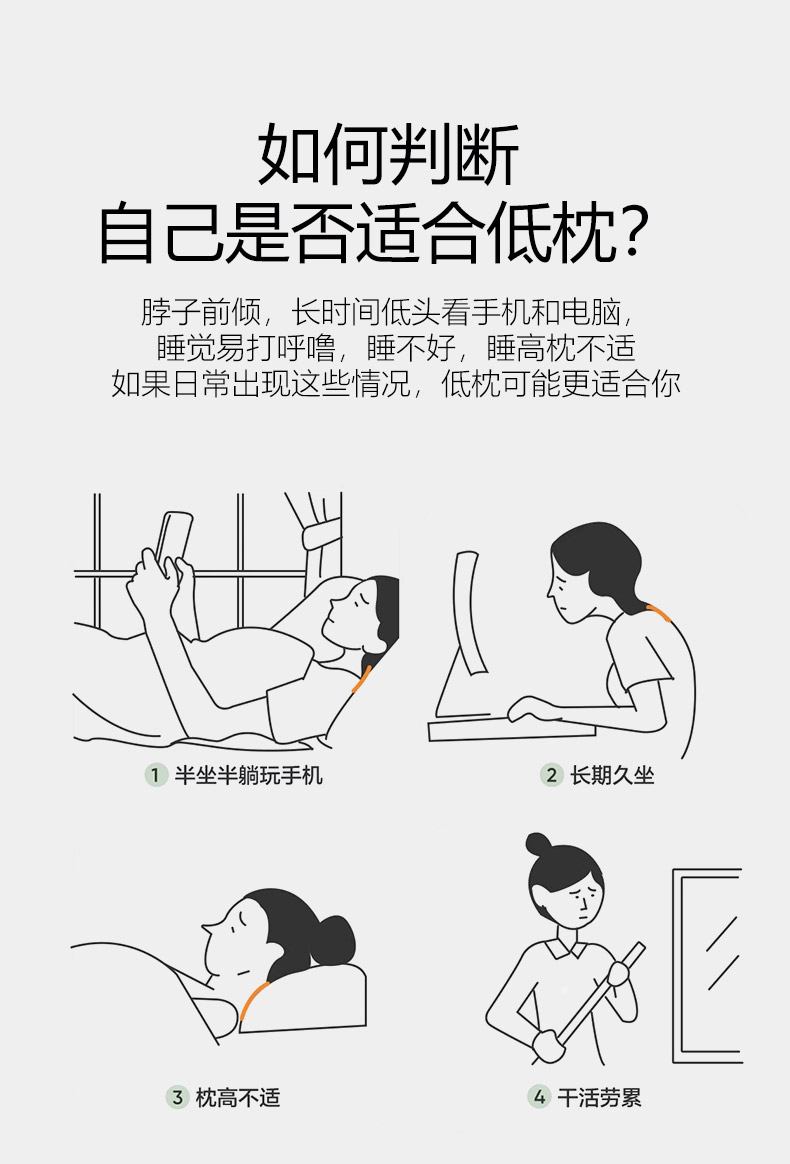 如何判断
自己是否适合低枕？

脖子前倾，长时间低头看手机和电脑，
睡觉易打呼噜，睡不好，睡高枕不适
如果日常出现这些情况，低枕可能更适合你

1 半坐半躺玩手机

2 长期久坐

3 枕高不适

4 干活劳累