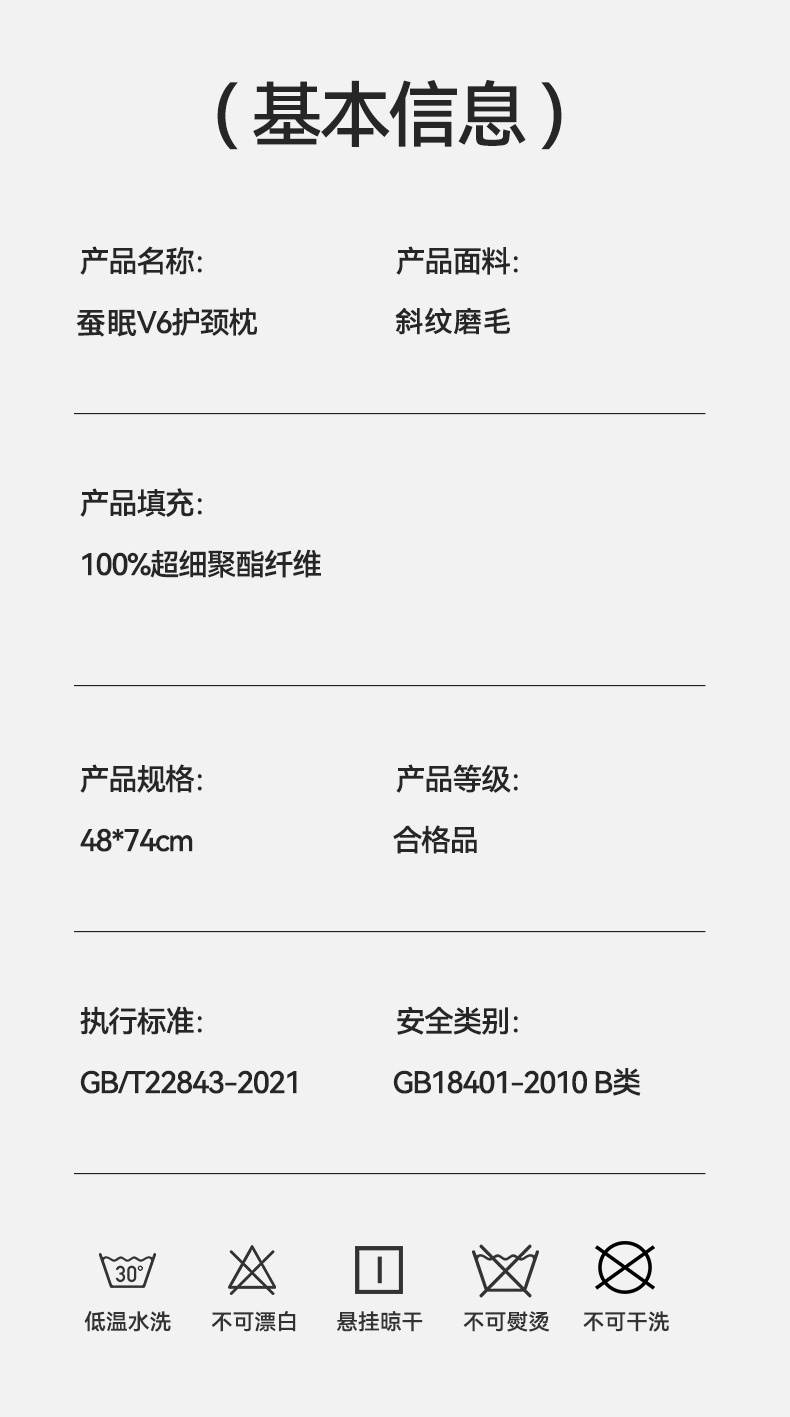 （基本信息）

产品名称:
蚕眠V6护颈枕

产品面料:
斜纹磨毛

产品填充:
100%超细聚酯纤维

产品规格:
48*74cm

产品等级:
合格品

执行标准:
GB/T22843-2021

安全类别:
GB18401-2010 B类

30°
低温水洗 不可漂白 悬挂晾干 不可熨烫 不可干洗