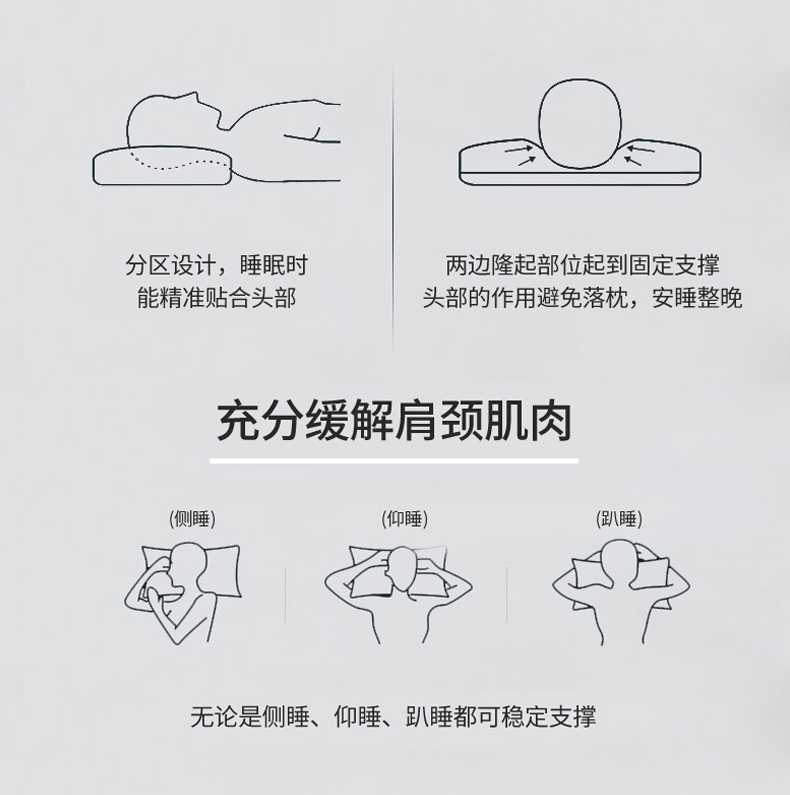 分区设计，睡眠时
能精准贴合头部

两边隆起部位起到固定支撑
头部的作用避免落枕，安睡整晚

充分缓解肩颈肌肉

(侧睡)

(仰睡)

(趴睡)

无论是侧睡、仰睡、趴睡都可稳定支撑